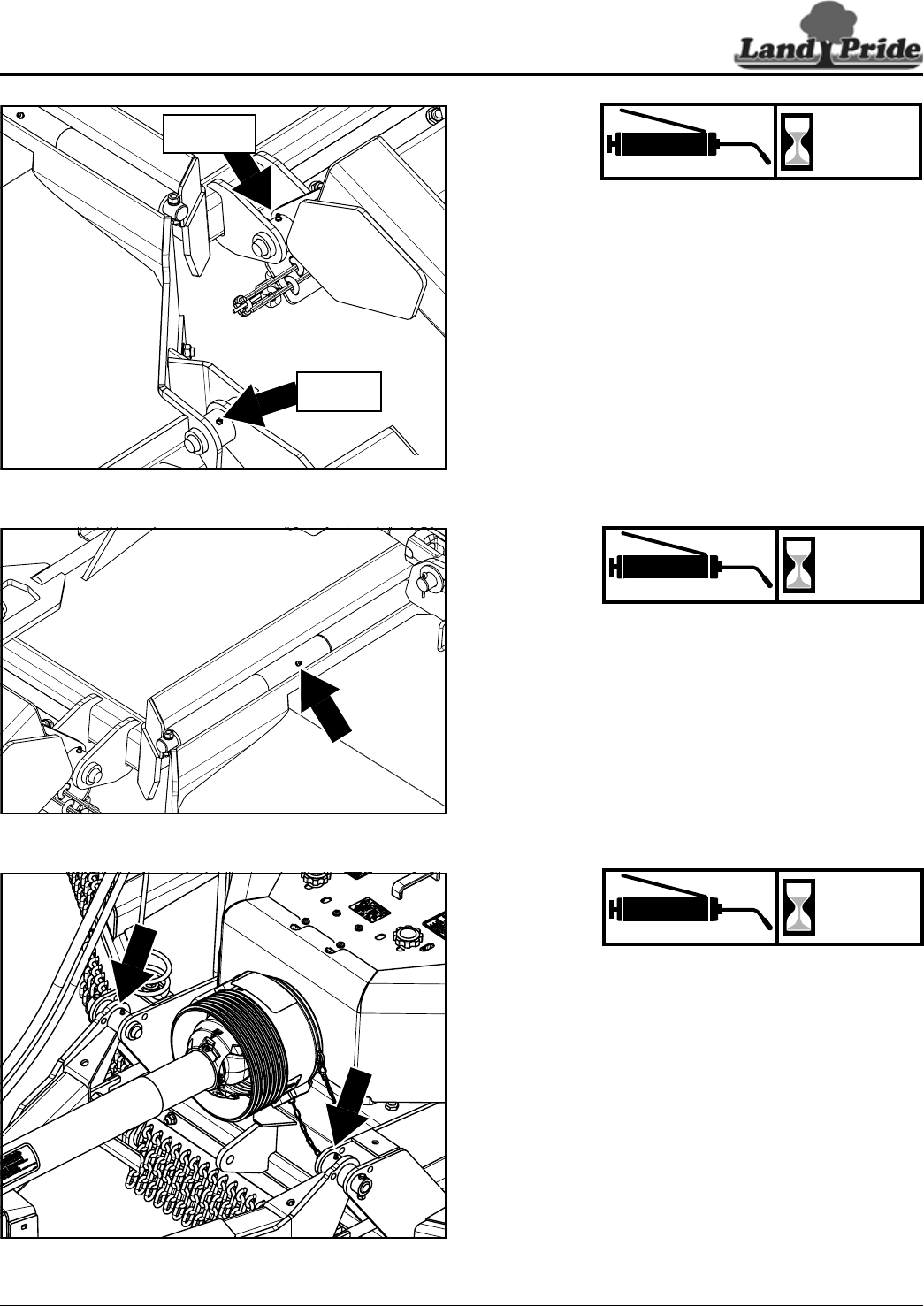 Land Pride