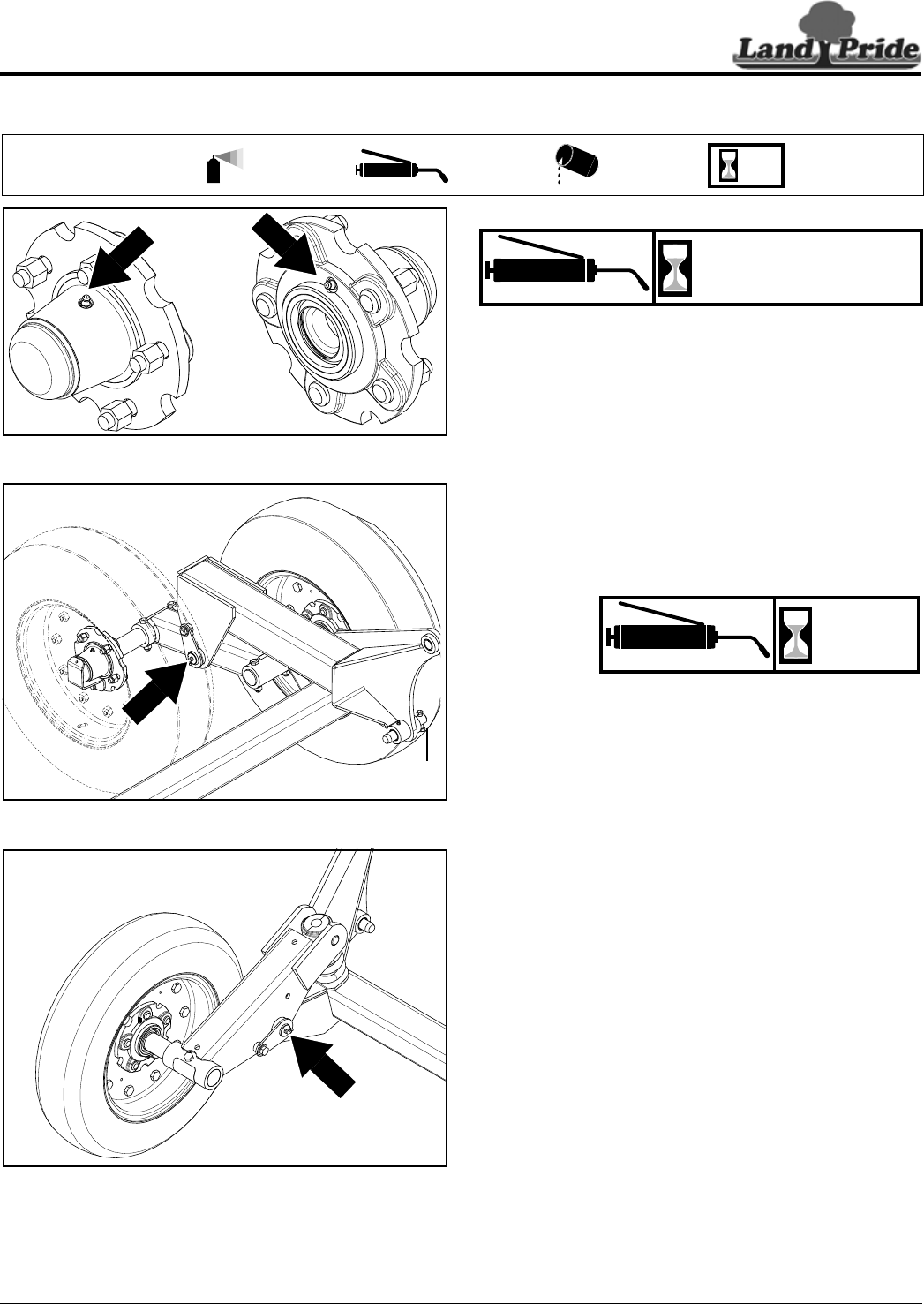 Land Pride