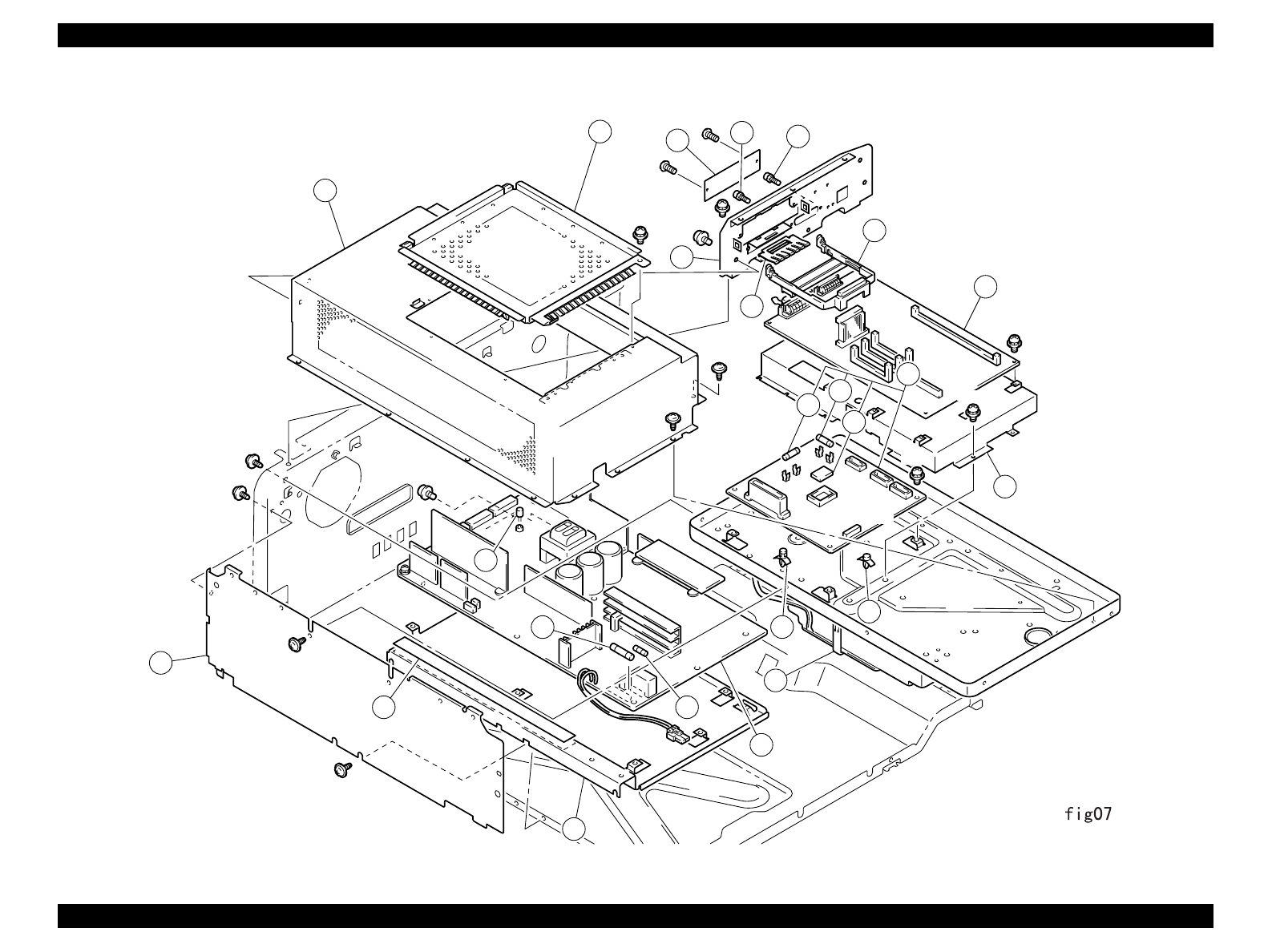 fig07