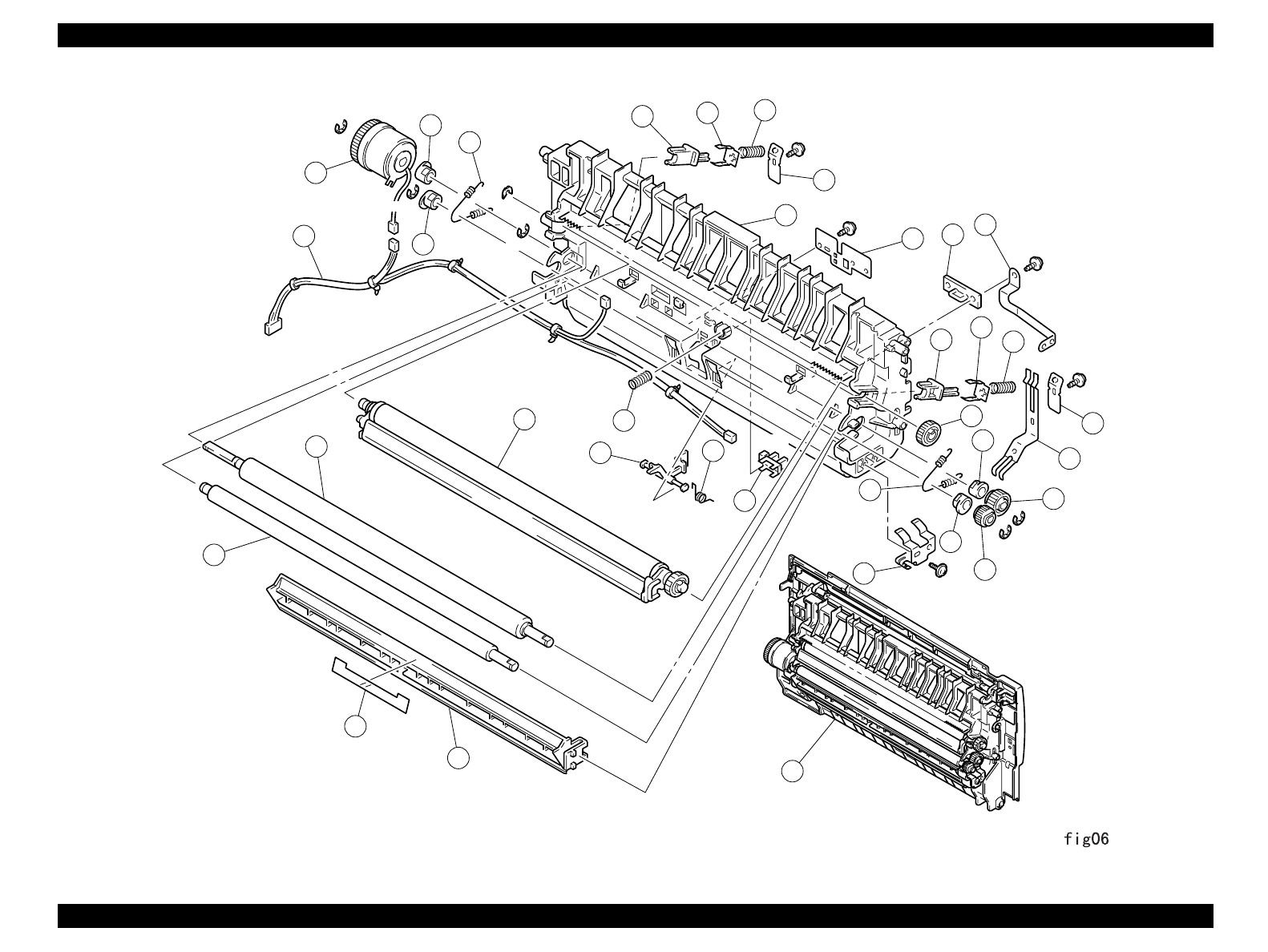 fig06