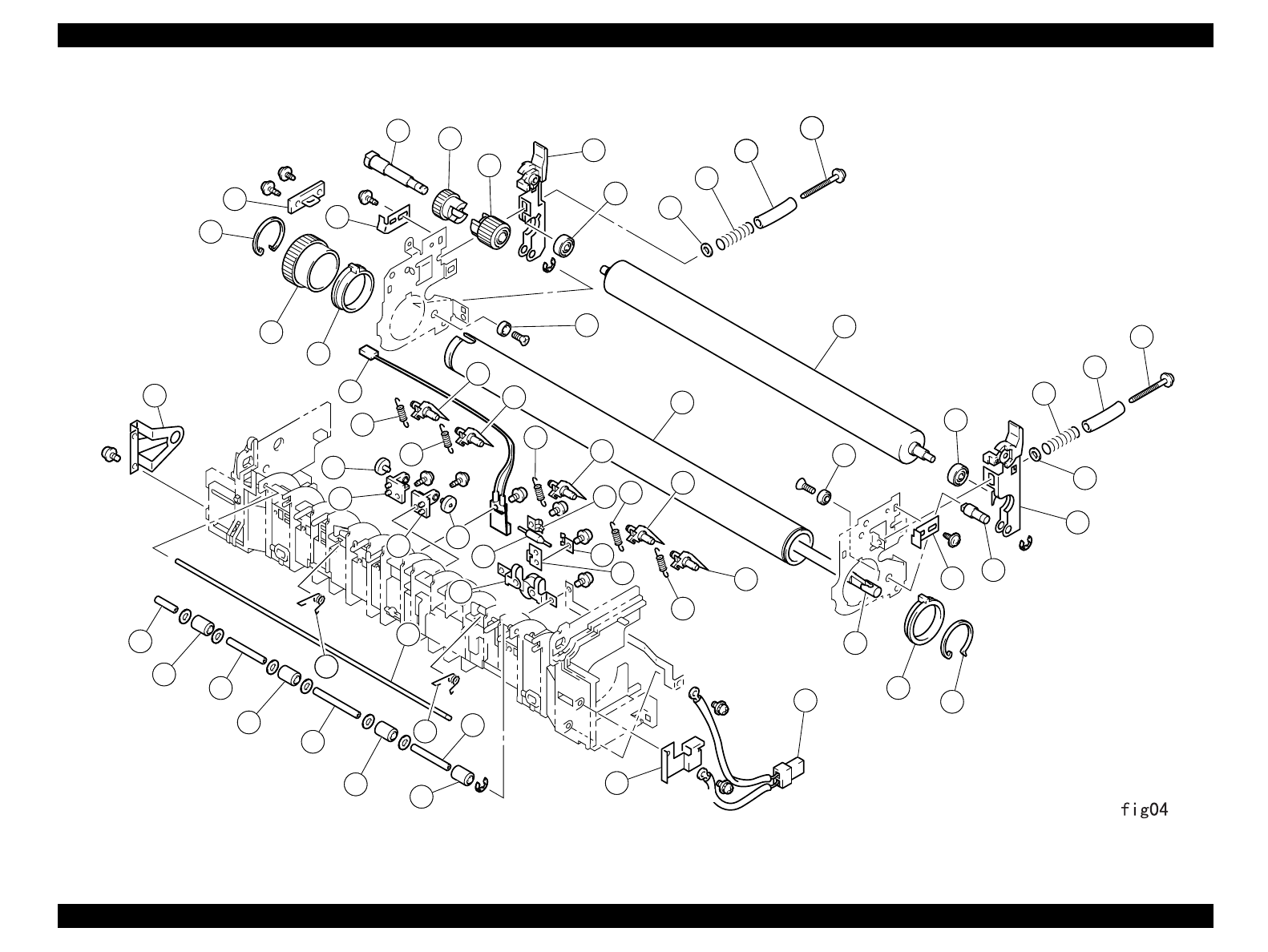 fig04