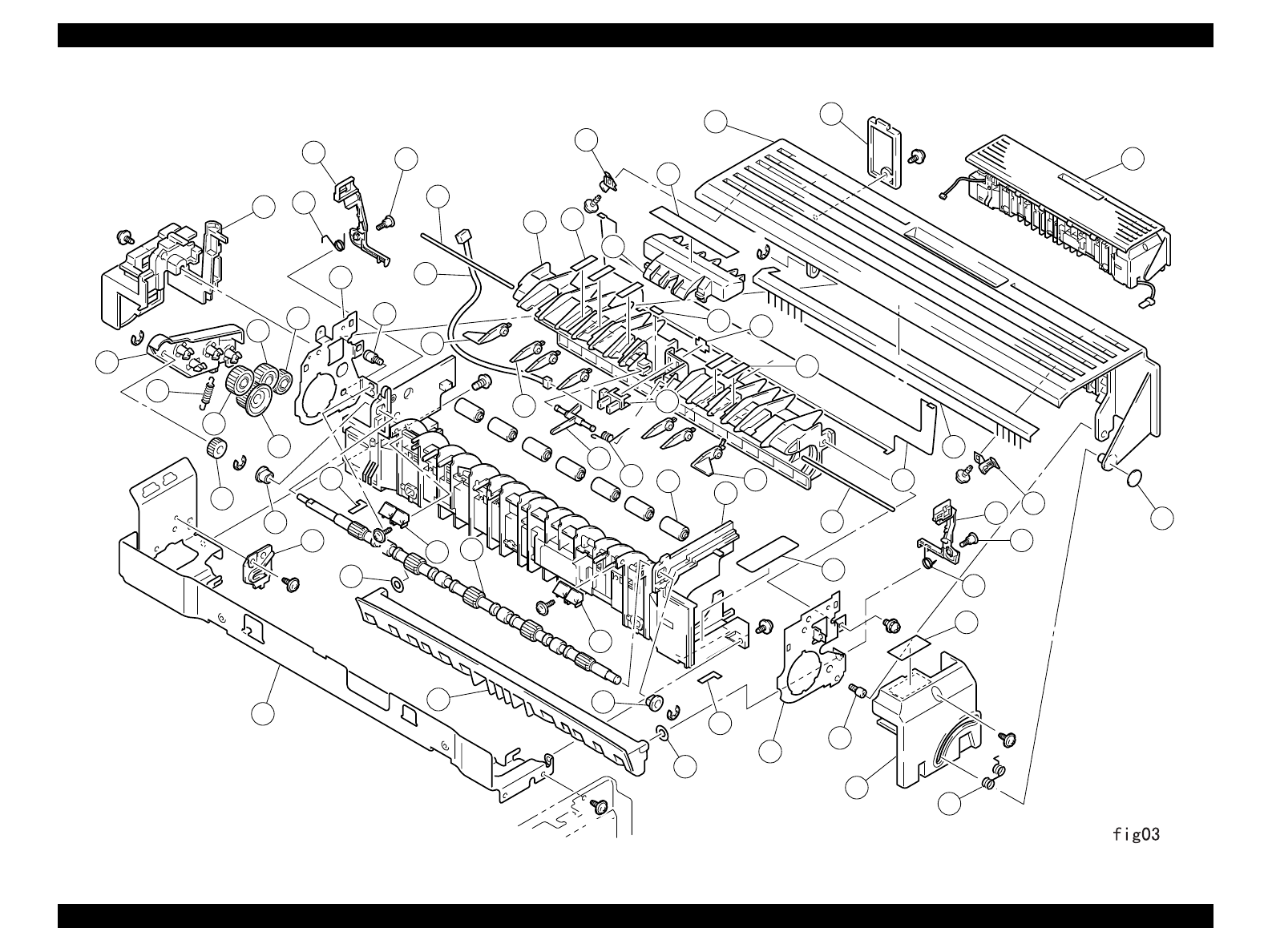 fig03