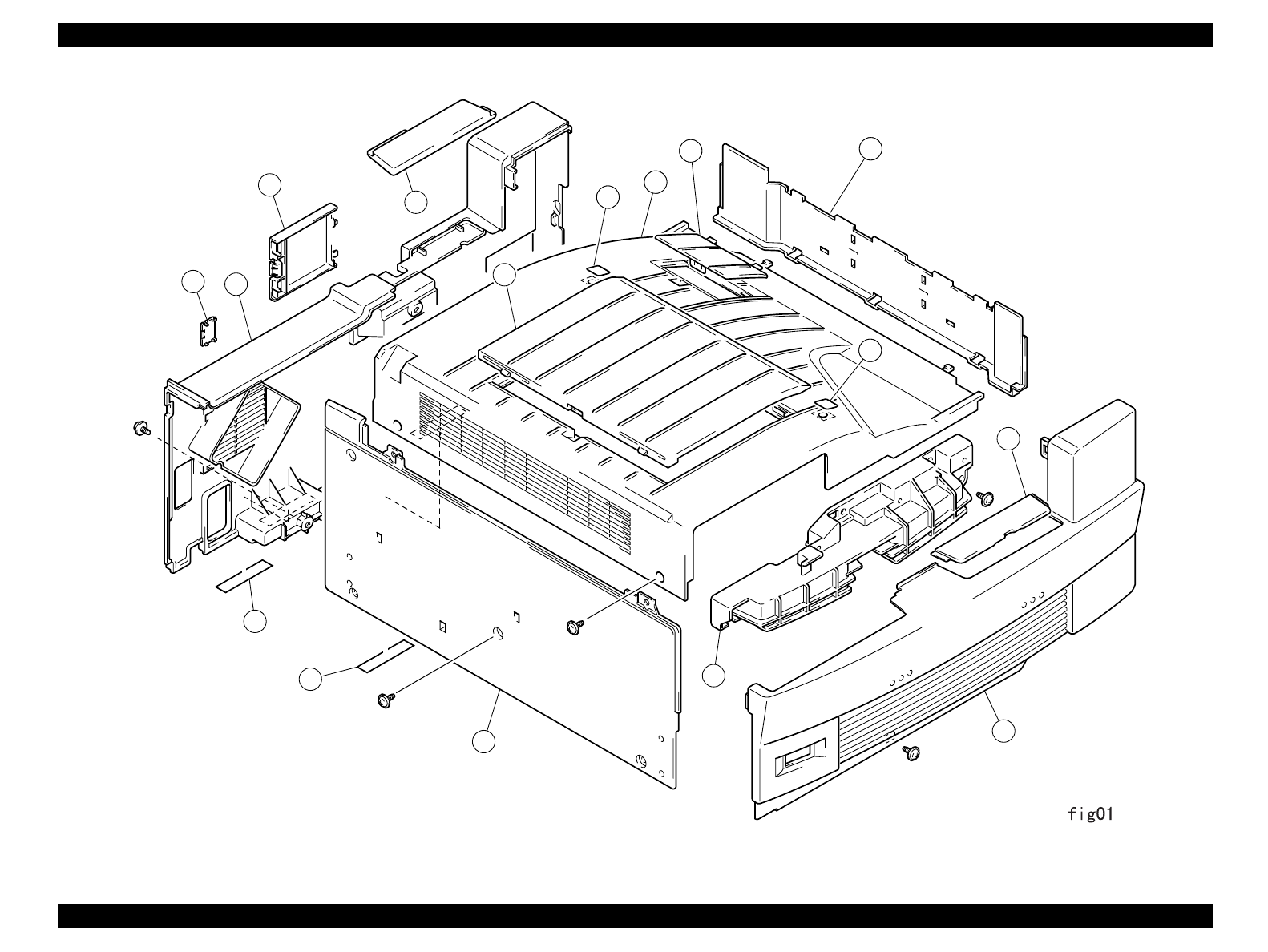 fig01