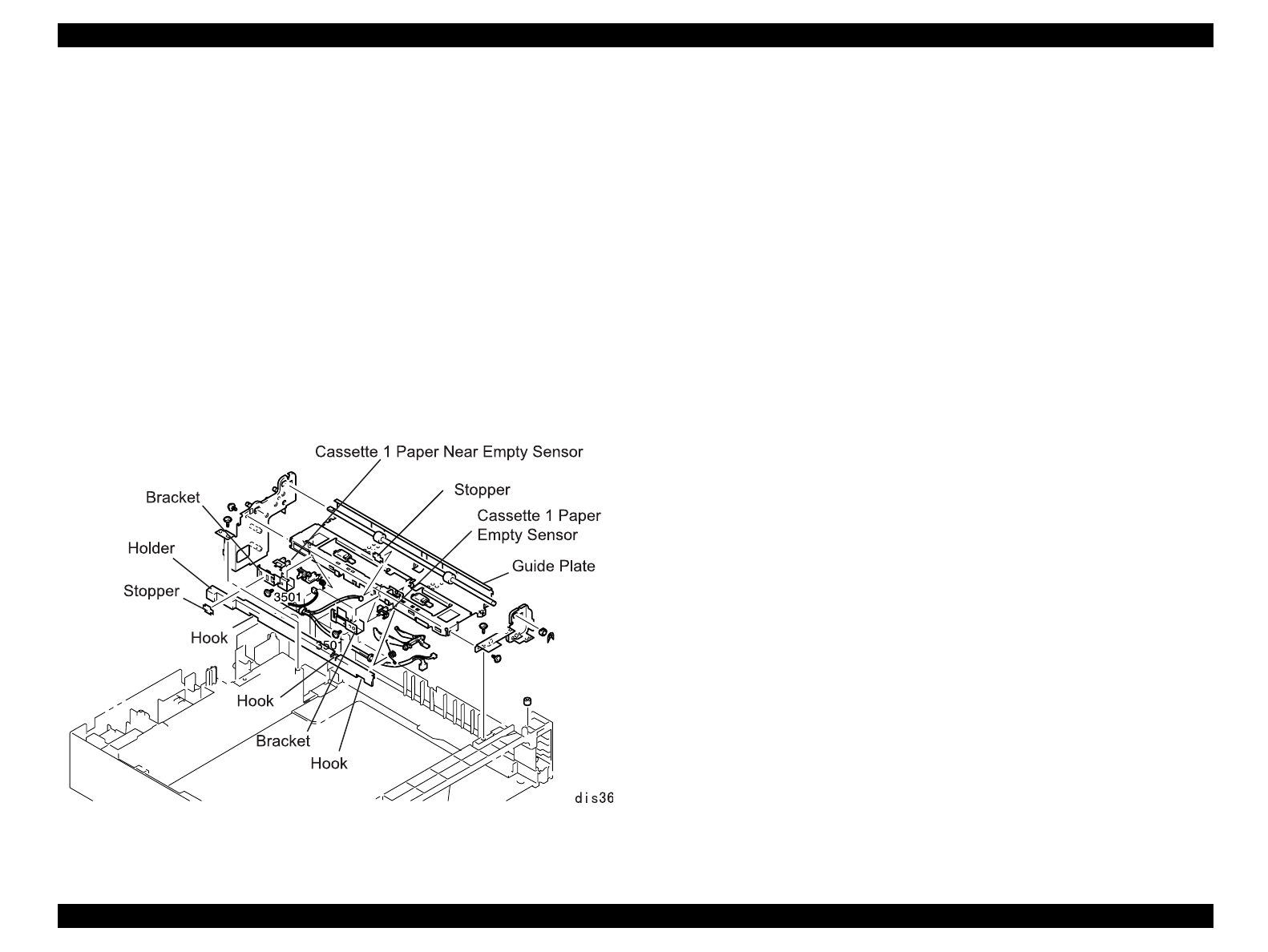 Cassette 1 Paper Near Empty Sensor

Stopper

Bracket

Cassette 1 Paper Empty Sensor

Holder

Guide Plate

Stopper

3501

Hook

3501

Hook

Bracket

Hook

dis36