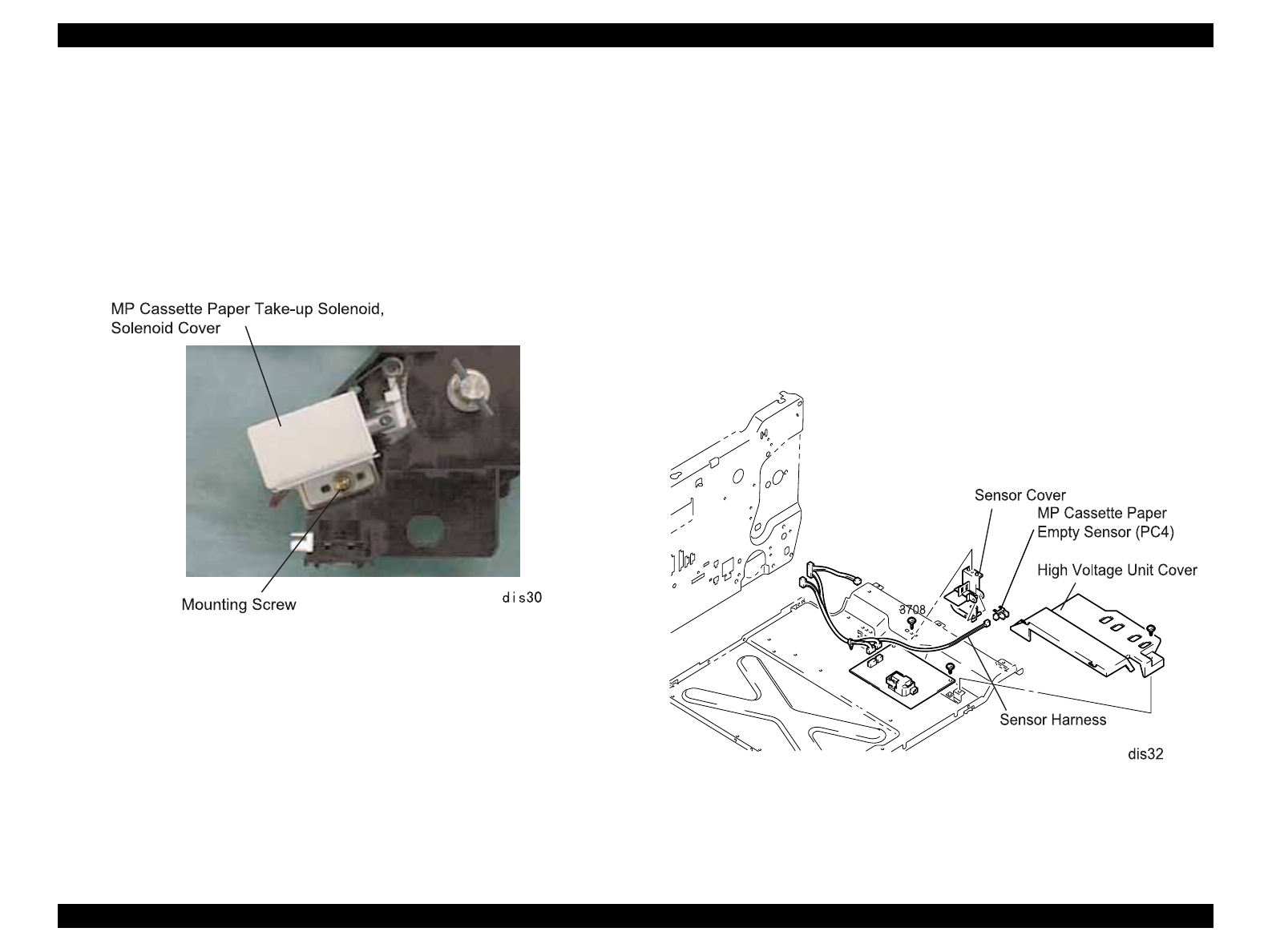 MP Cassette Paper Take-up Solenoid, Solenoid Cover

Mounting Screw

dis30

Sensor Cover

MP Cassette Paper Empty Sensor (PC4)

High Voltage Unit Cover

3708

Sensor Harness

dis32