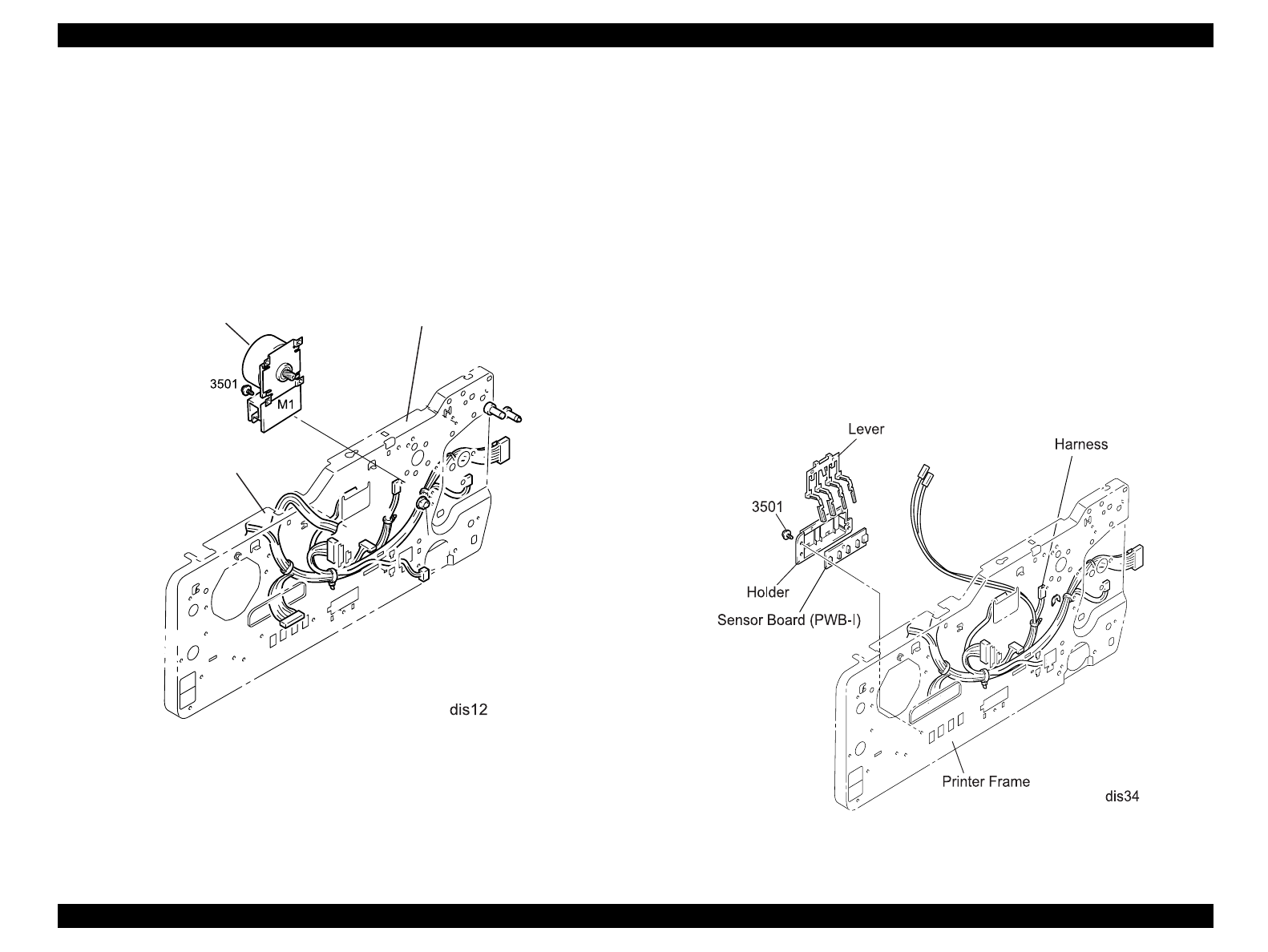 3501

M1

dis12

Lever

Harness

3501

Holder

Sensor Board (PWB-I)

Printer Frame

dis34