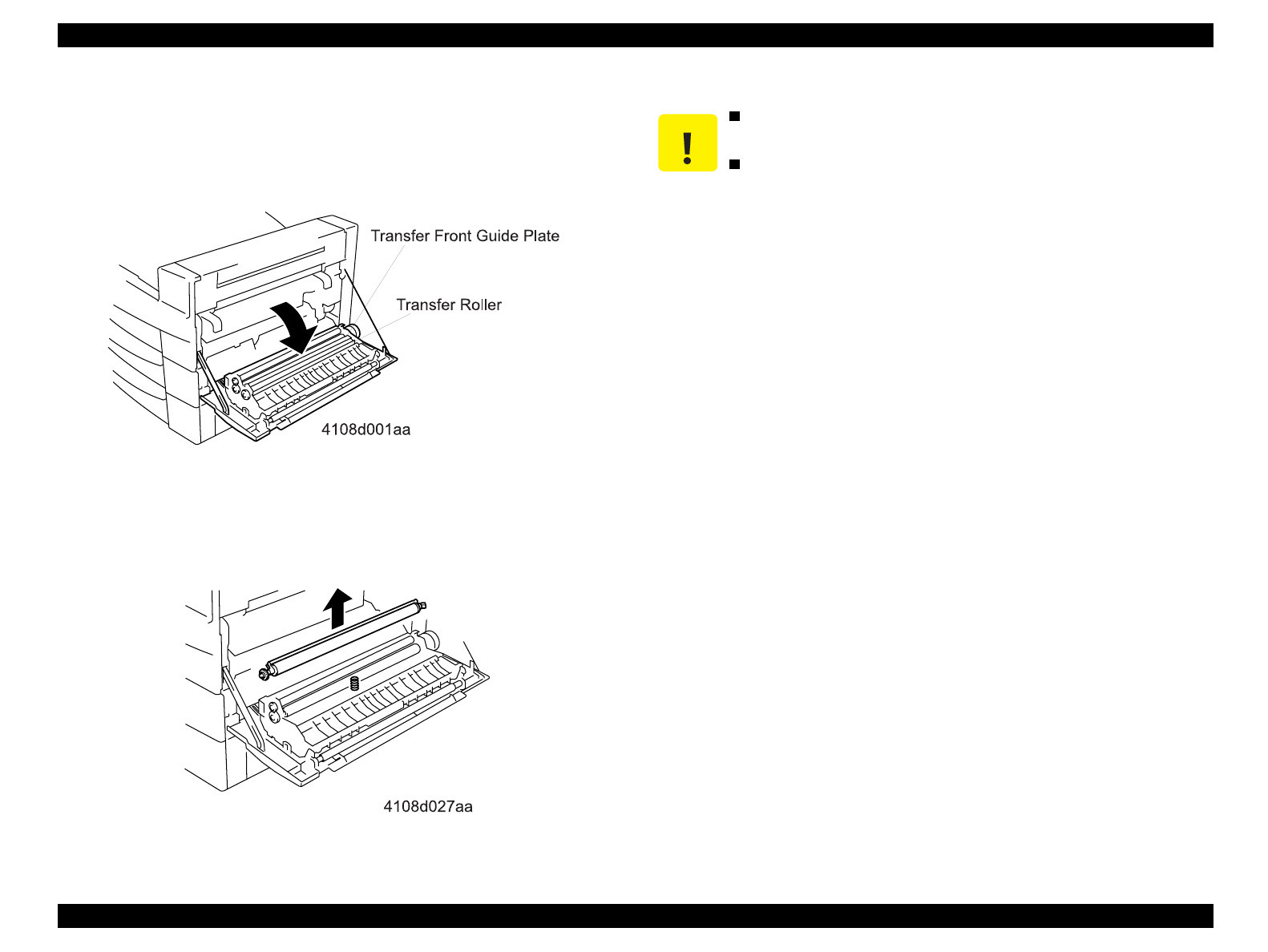 !

Transfer Front Guide Plate

Transfer Roller

4108d001aa

4108d027aa