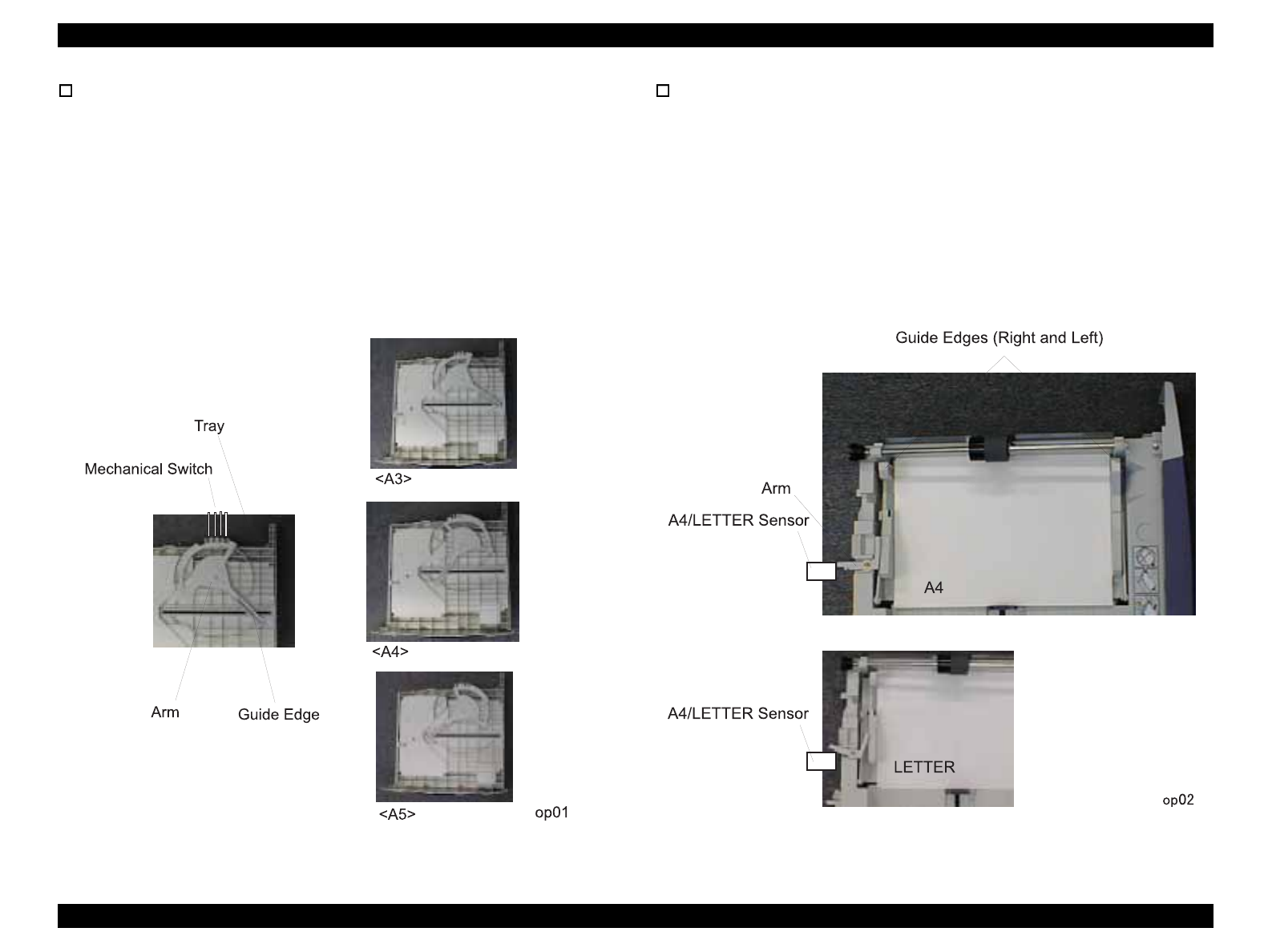 Tray

Mechanical Switch

Arm

Guide Edge

<A3>

<A4>

<A5>

op01

Guide Edges (Right and Left)

Arm

A4/LETTER Sensor

A4

A4/LETTER Sensor

LETTER

op02