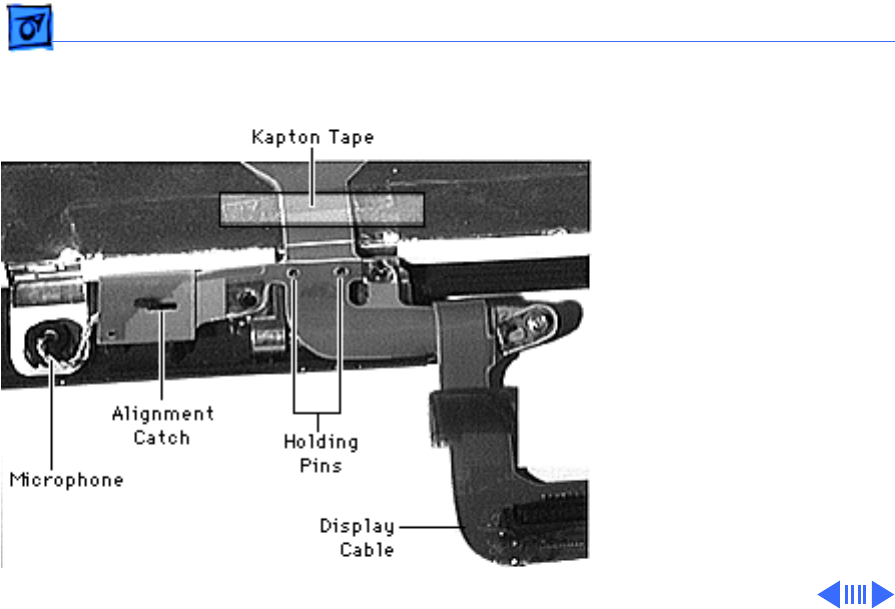 Kapton Tape

Alignment Catch

Holding Pins

Microphone

Display Cable