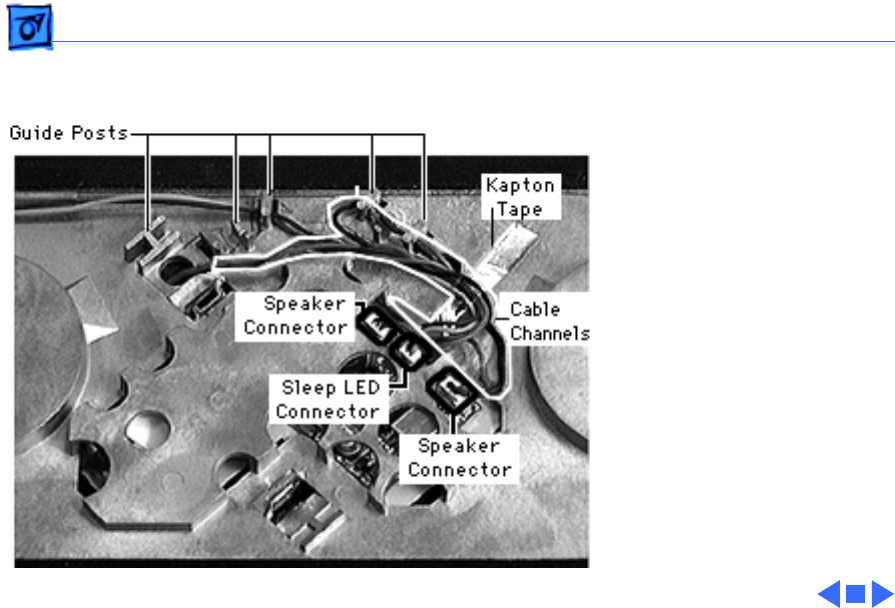 Guide Posts

Kapton Tape

Speaker Connector

Cable Channels

Sleep LED Connector

Speaker Connector