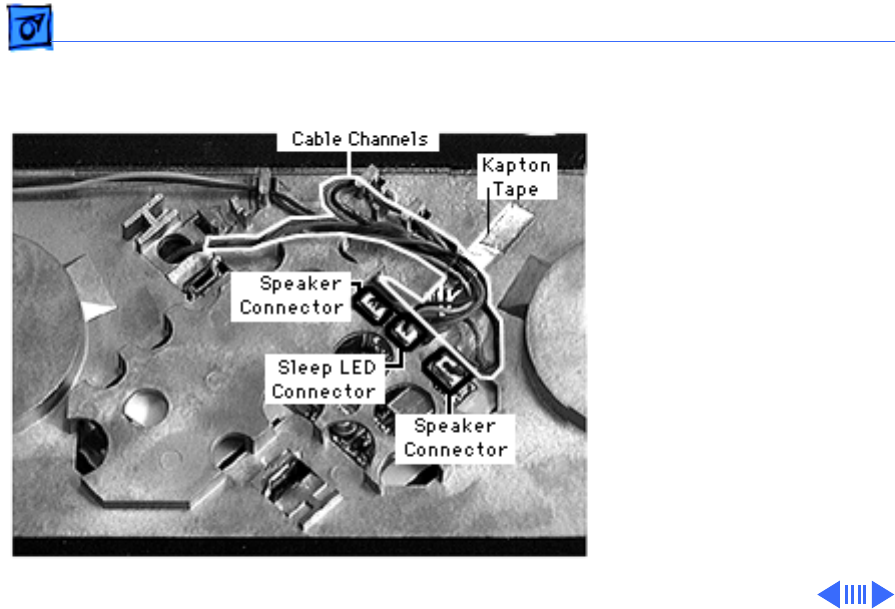 Cable Channels

Kapton Tape

Speaker Connector

Sleep LED Connector

Speaker Connector