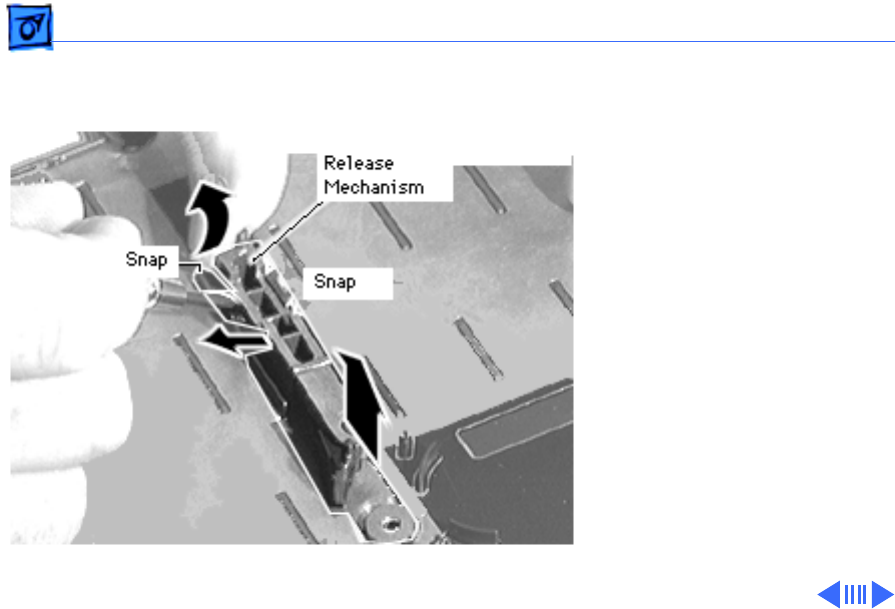 Release Mechanism

Snap

Snap