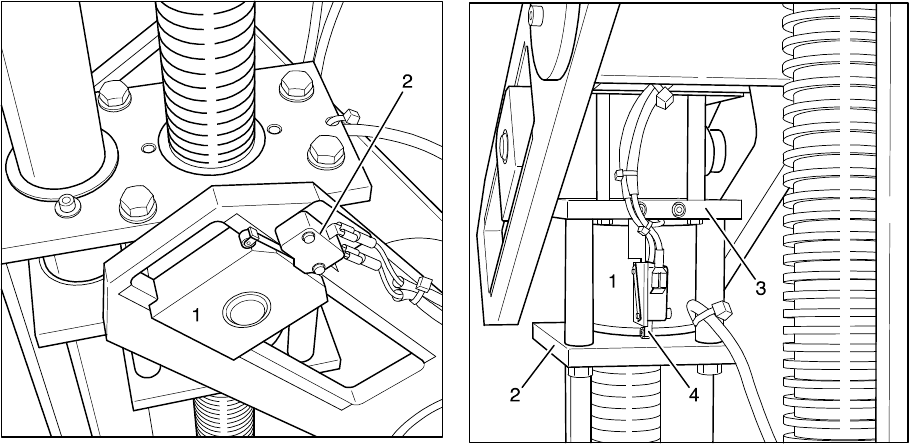 2
1

1
3
2
4