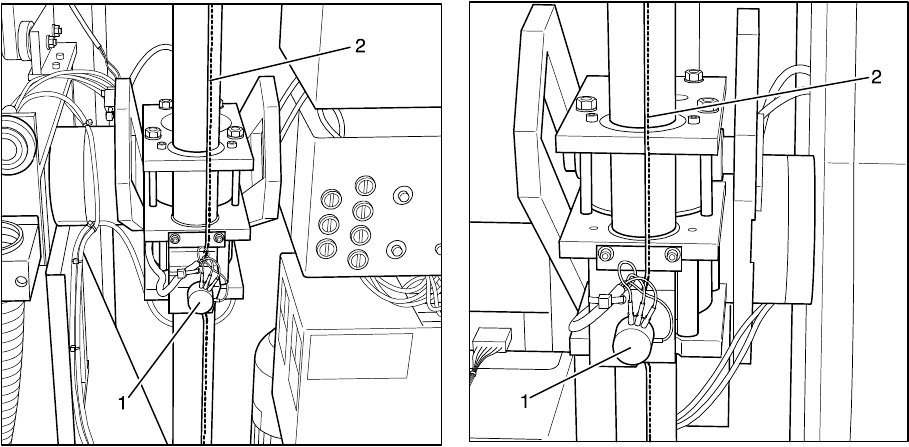 2

1

2

1