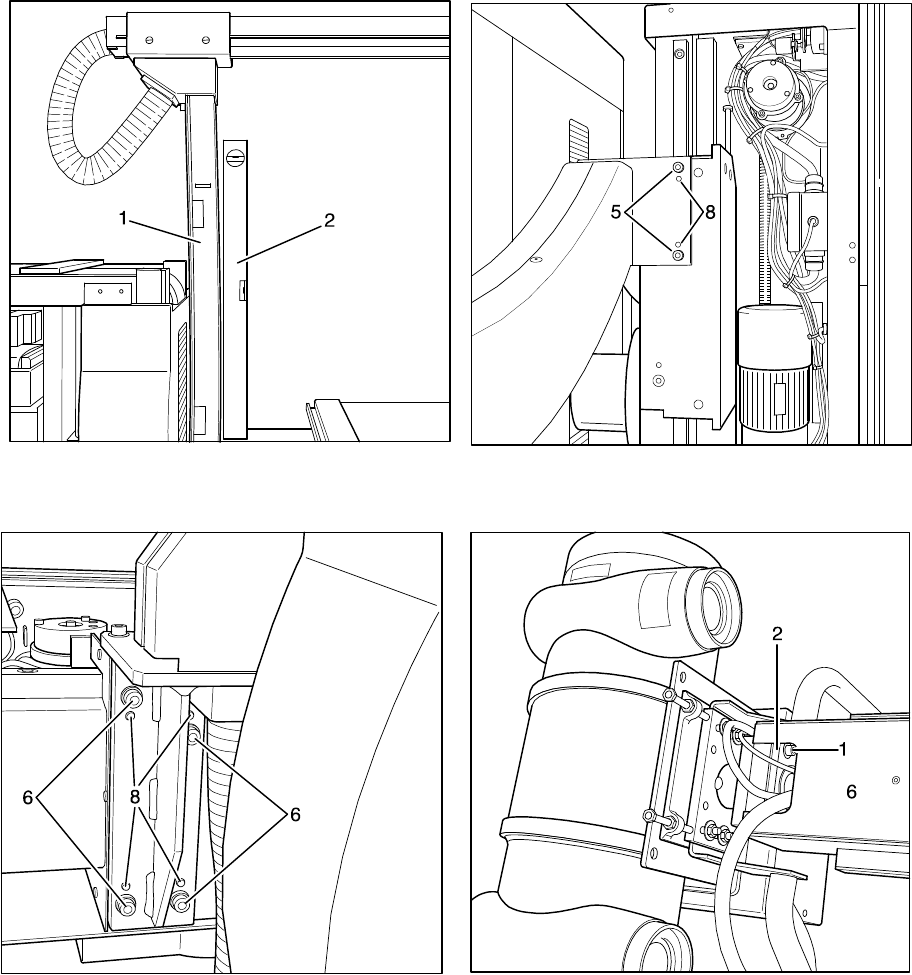 1
2

5
8

6
8
6

2
1
6