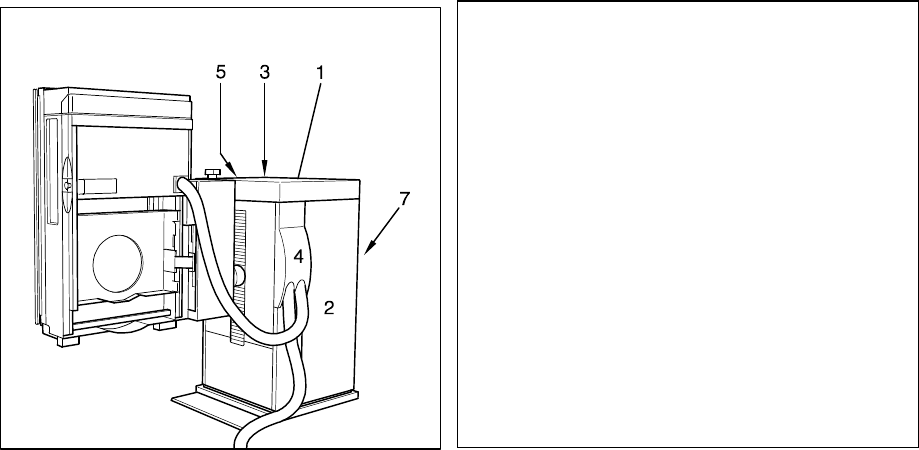 5 3 1
7
4
2