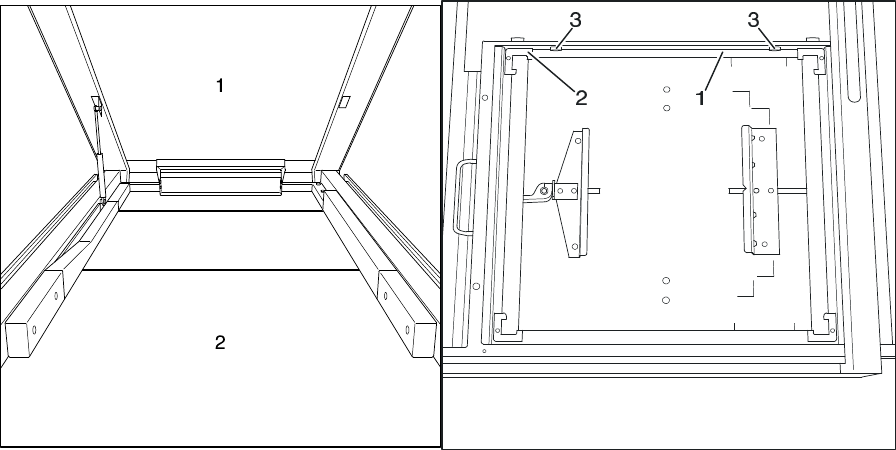 1

2

3

3

2

1