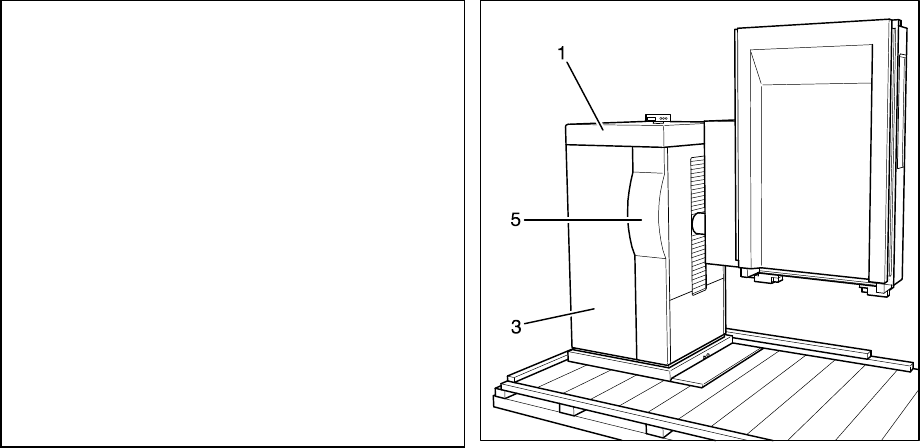 1
5
3