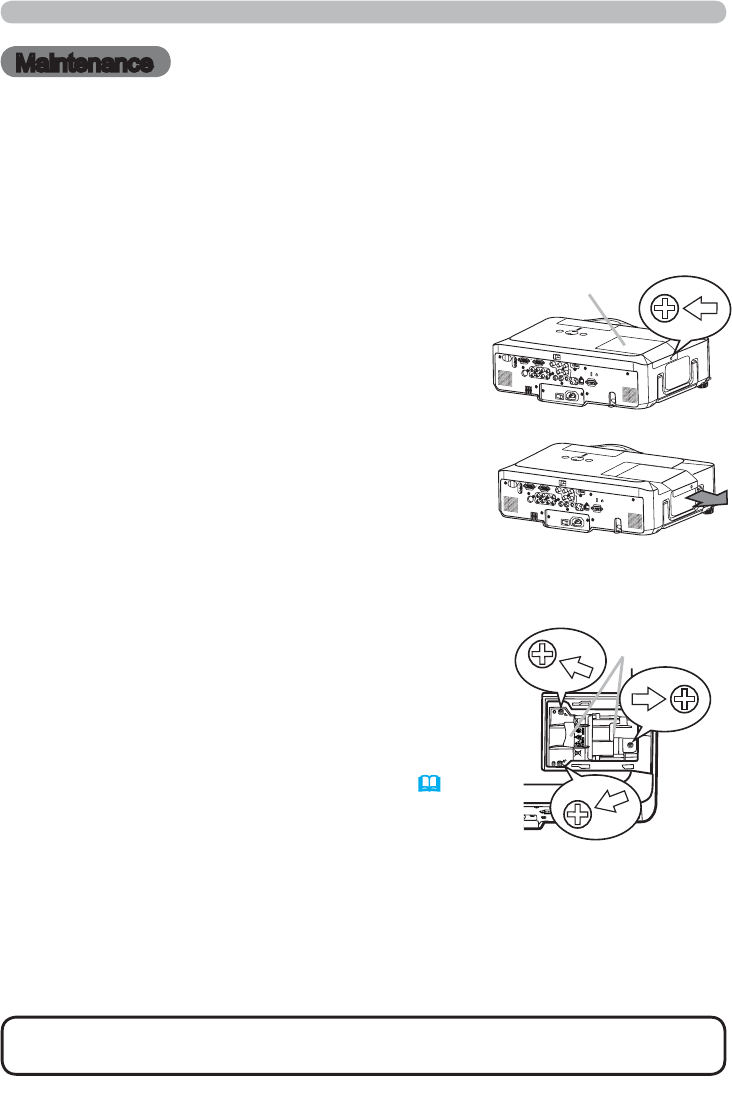 Maintenance