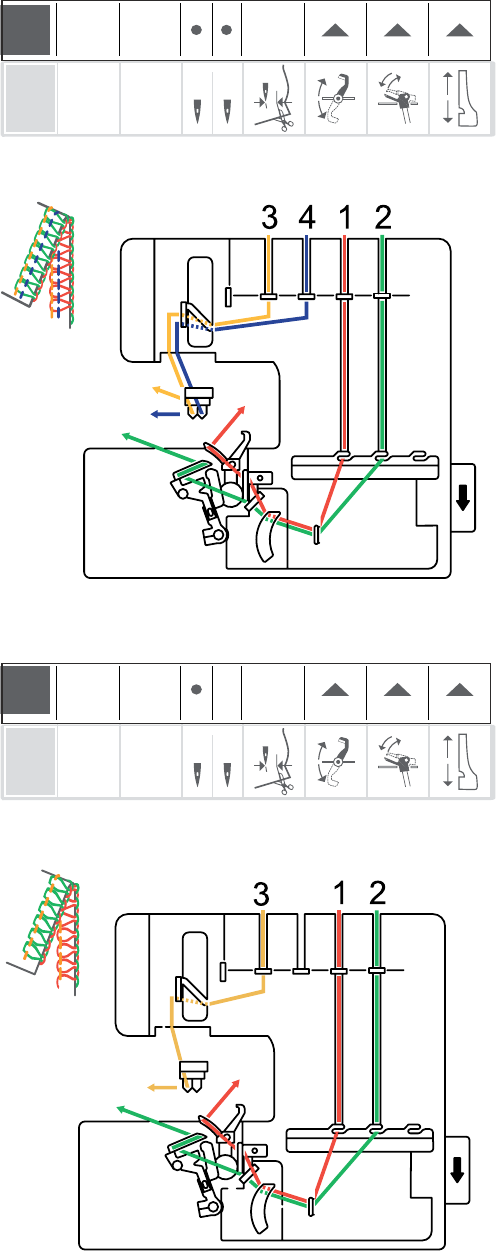 3 4 1 2

3 1 2