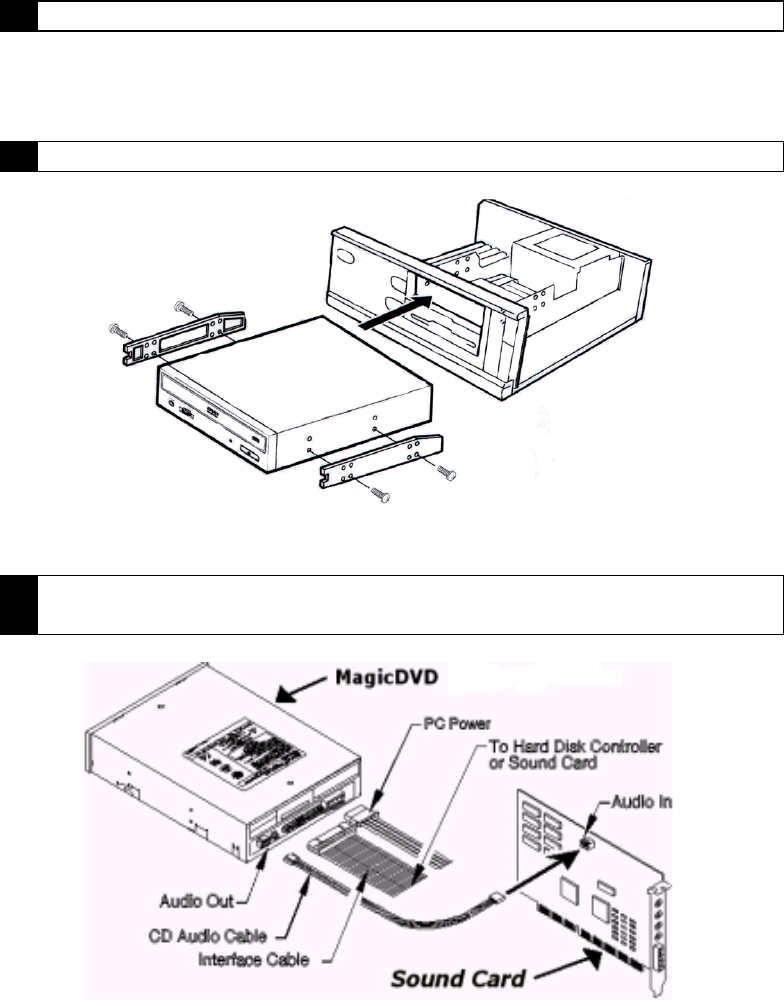 MagicDVD

PC Power

To Hard Disk Controller or Sound Card

Audio In

Audio Out

CD Audio Cable

Interface Cable

Sound Card