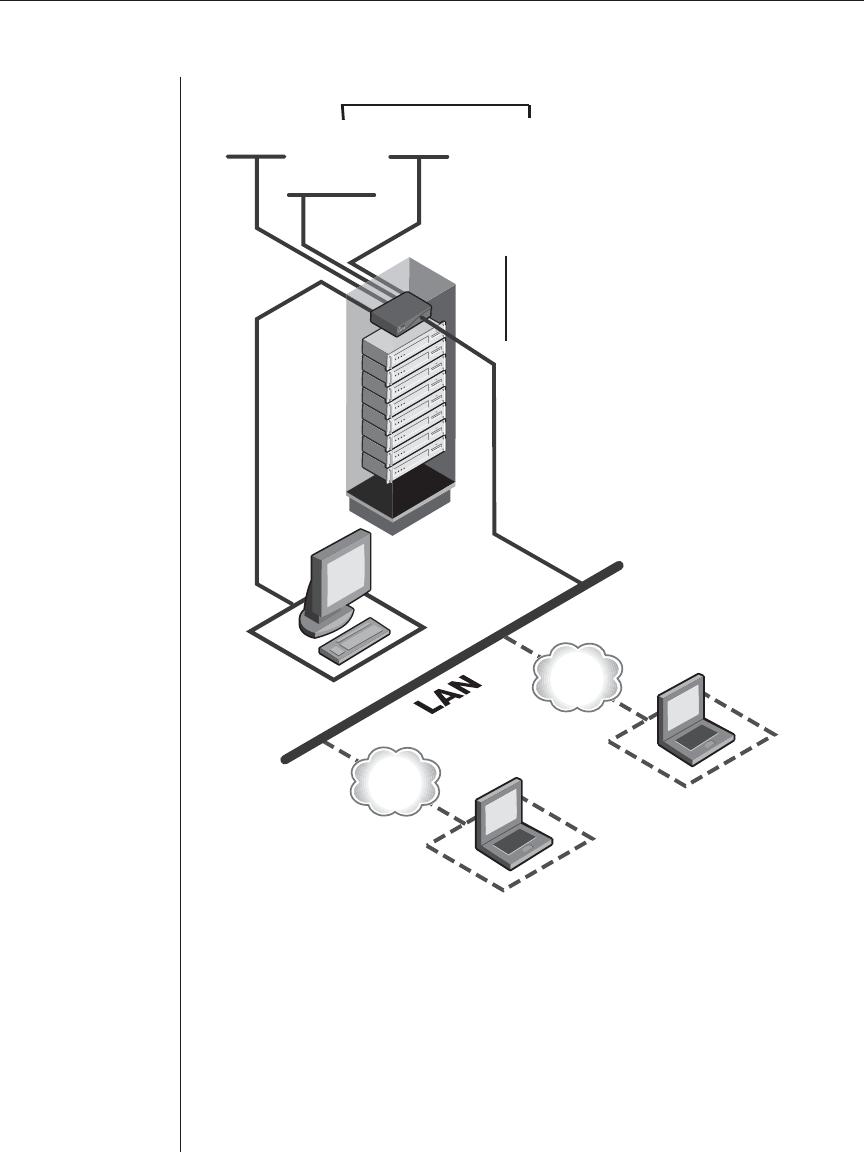 LAN