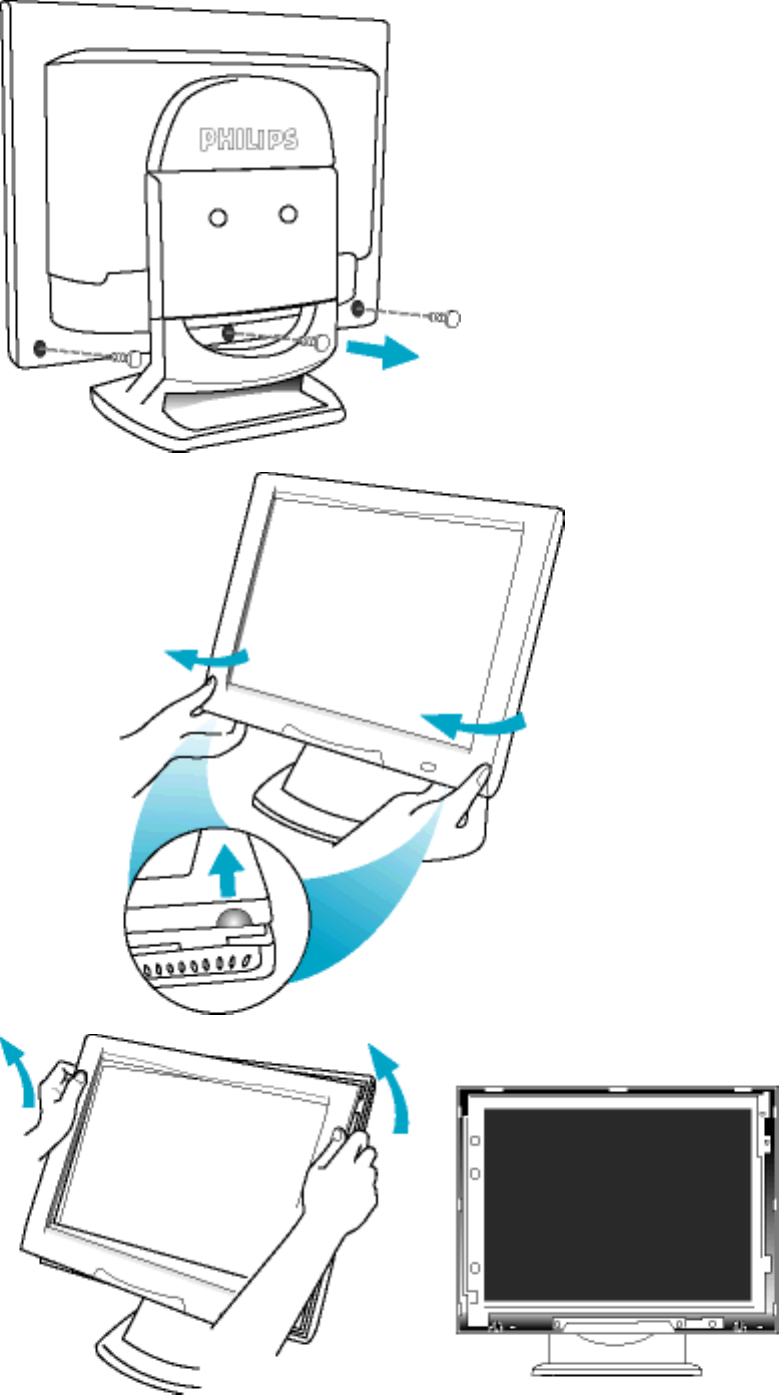 PHILIPS