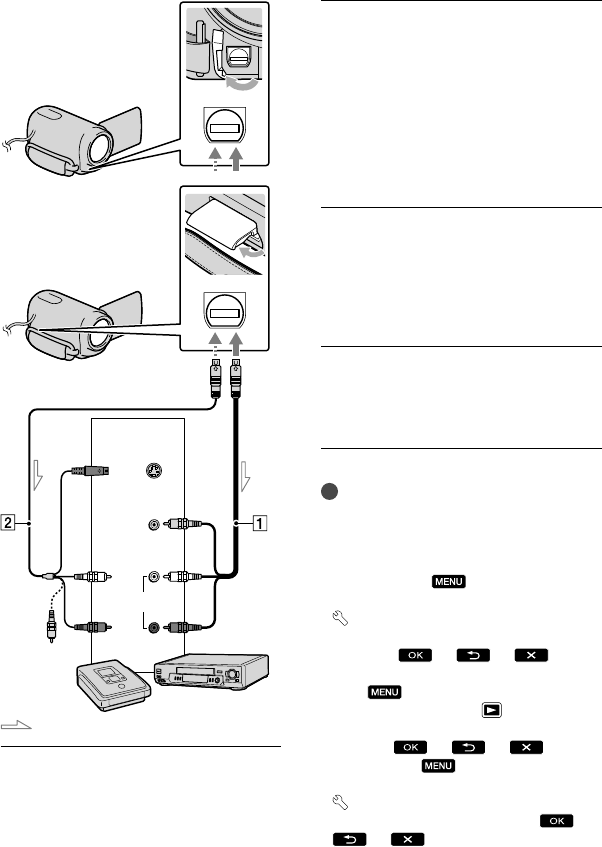 2

1

MENU

OK

MENU

OK

MENU

OK