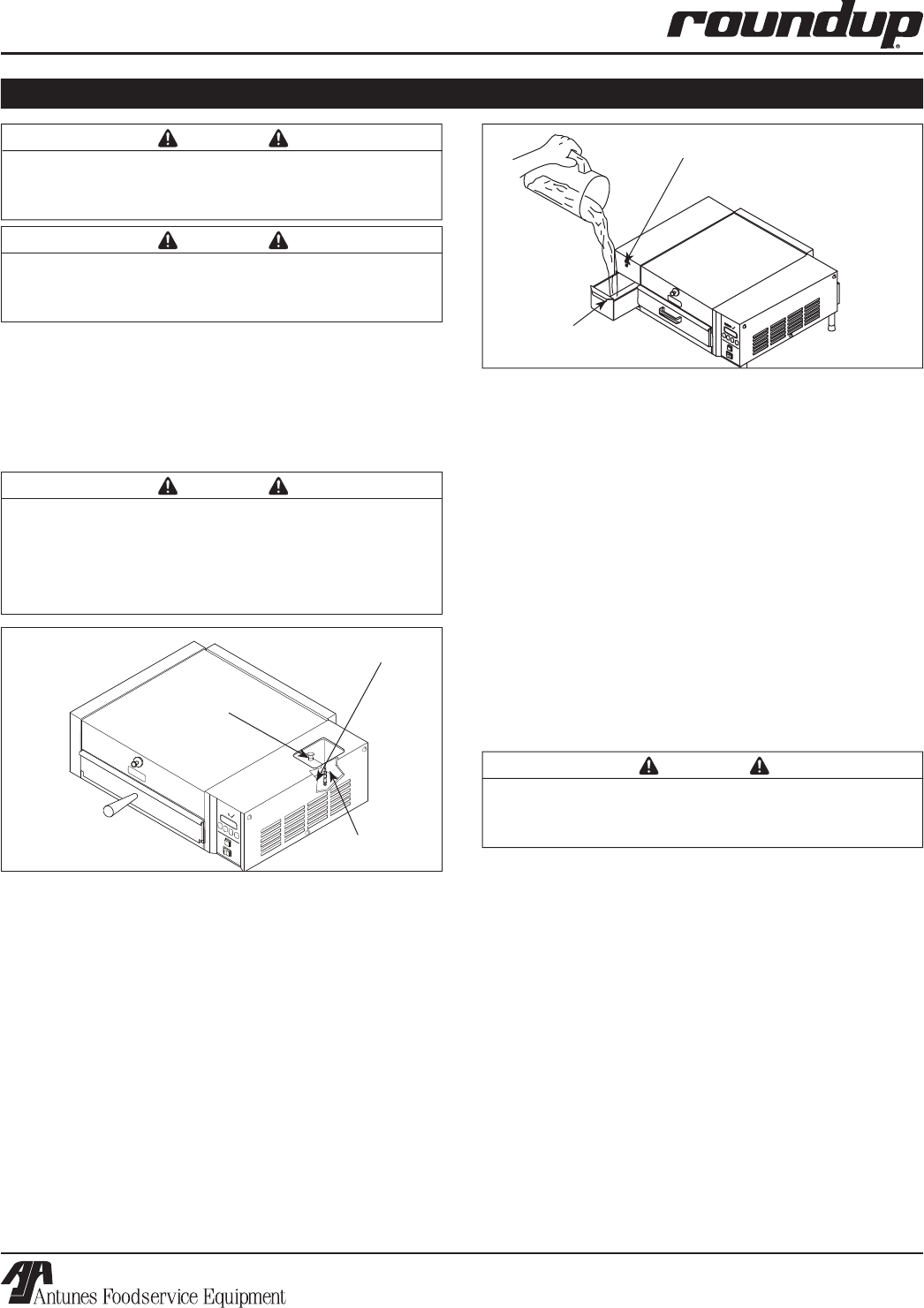 roundup®

Antunes Foodservice Equipment