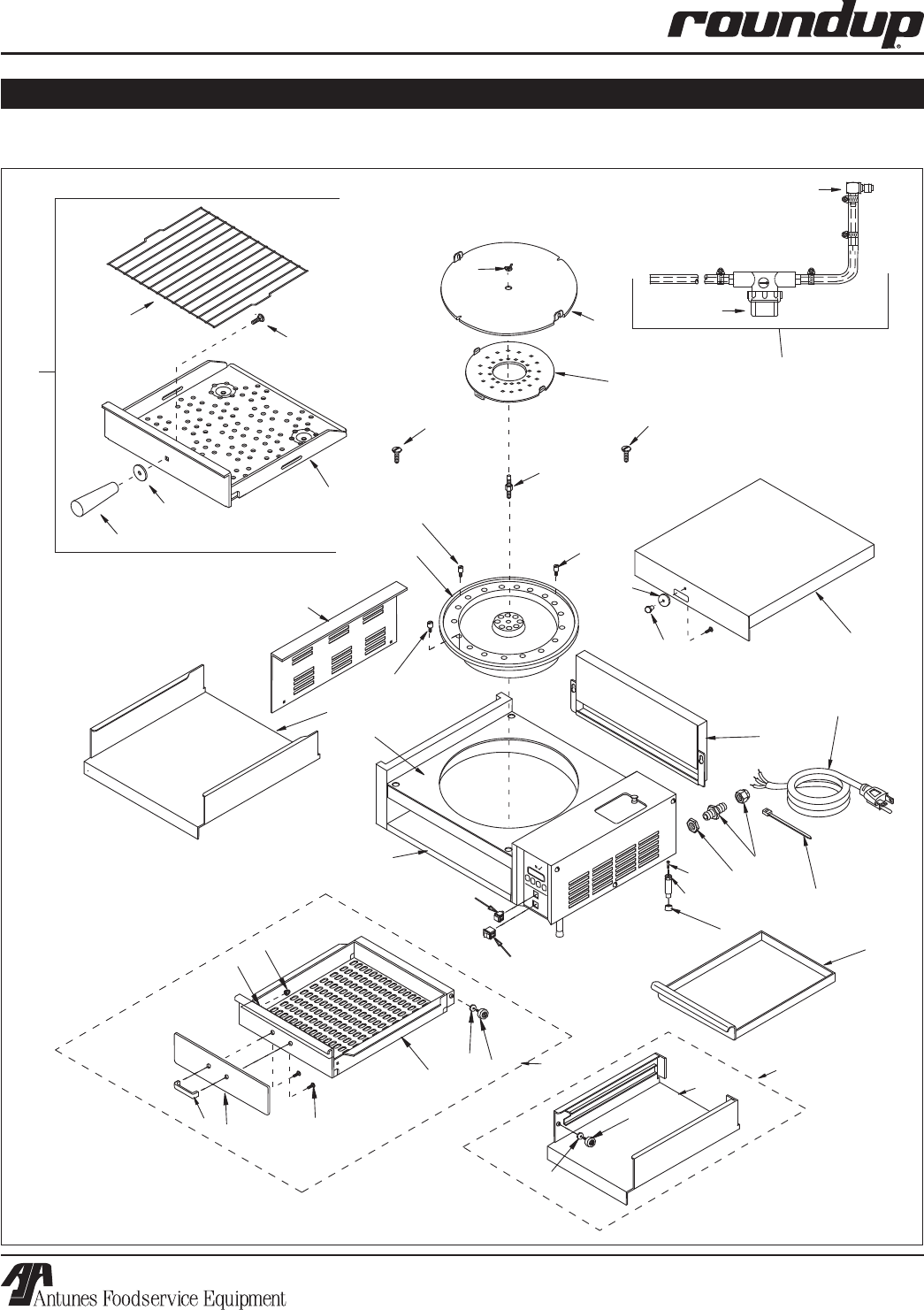 roundup®

Antunes Foodservice Equipment