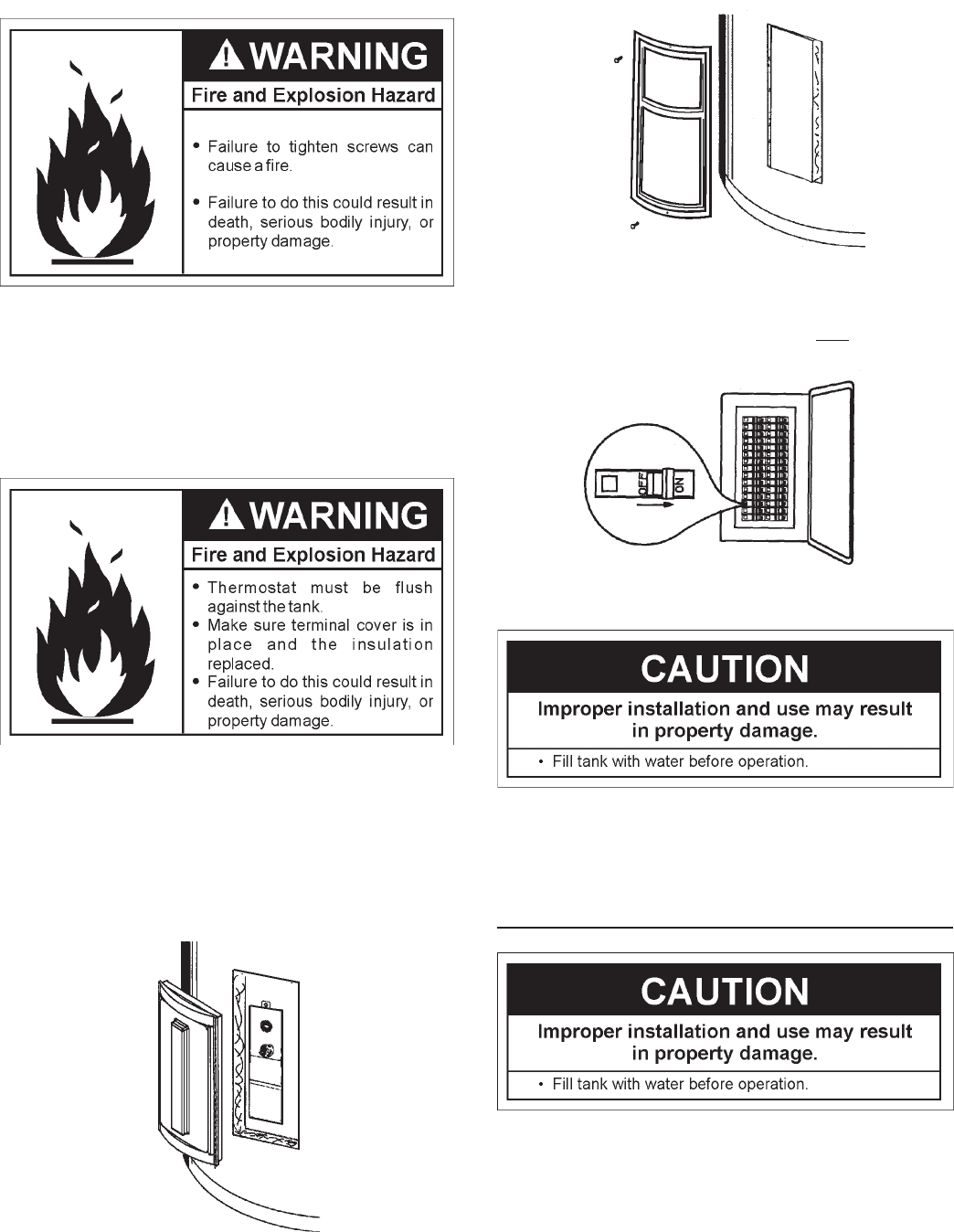 WARNING
Fire and Explosion Hazard
• Failure to tighten screws can cause a fire.
• Failure to do this could result in death, serious bodily injury, or property damage.

WARNING
Fire and Explosion Hazard
• Thermostat must be flush against the tank.
• Make sure terminal cover is in place and the insulation replaced.
• Failure to do this could result in death, serious bodily injury, or property damage.

OFF ON

CAUTION
Improper installation and use may result in property damage.
• Fill tank with water before operation.

CAUTION
Improper installation and use may result in property damage.
• Fill tank with water before operation.