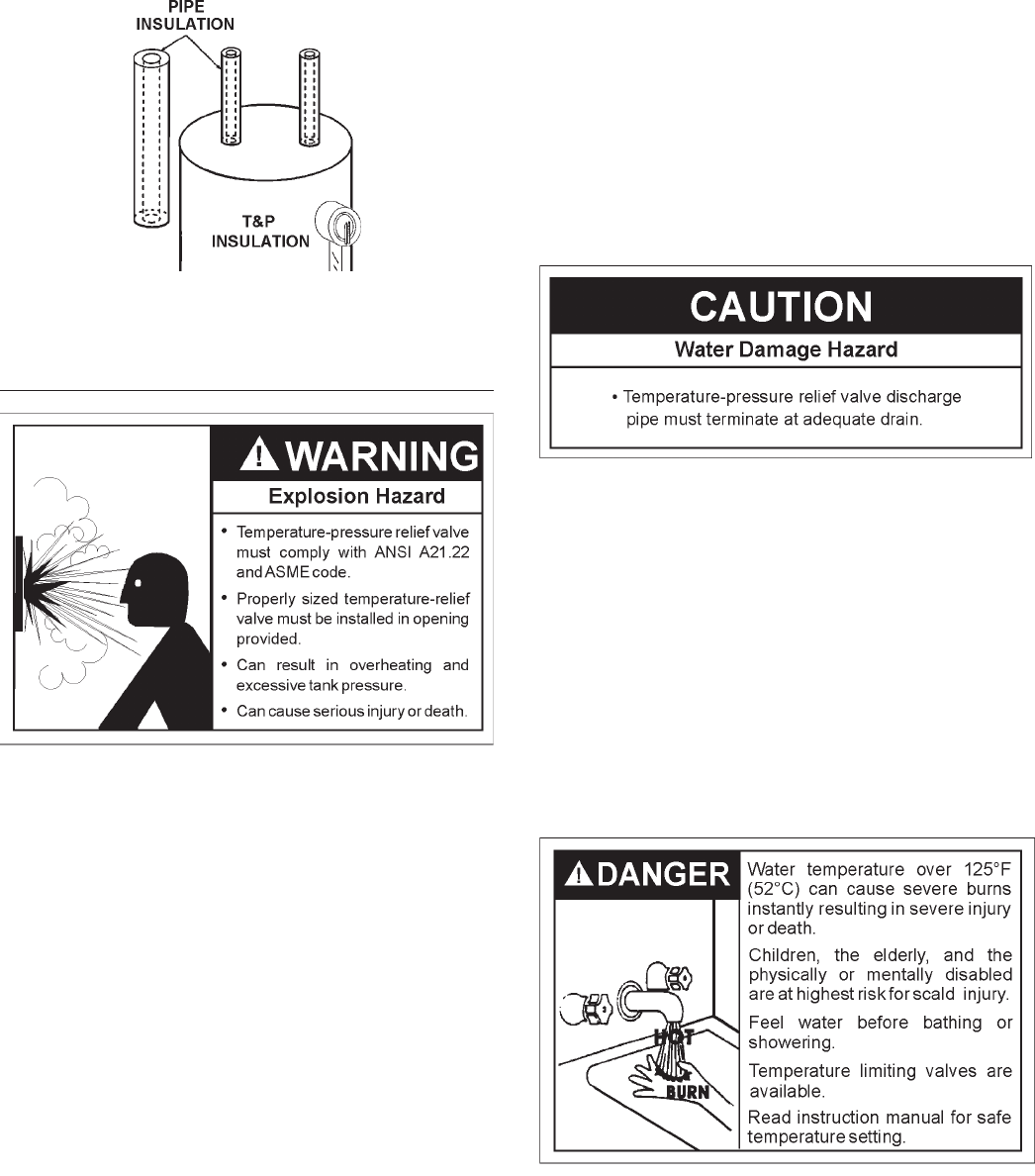 PIPE INSULATION

T&P INSULATION

WARNING

Explosion Hazard

• Temperature-pressure relief valve must comply with ANSI A21.22 and ASME code.

• Properly sized temperature-relief valve must be installed in opening provided.

• Can result in overheating and excessive tank pressure.

• Can cause serious injury or death.

CAUTION

Water Damage Hazard

• Temperature-pressure relief valve discharge pipe must terminate at adequate drain.

DANGER

HOT

BURN

Water temperature over 125°F (52°C) can cause severe burns instantly resulting in severe injury or death.

Children, the elderly, and the physically or mentally disabled are at highest risk for scald injury.

Feel water before bathing or showering.

Temperature limiting valves are available.

Read instruction manual for safe temperature setting.