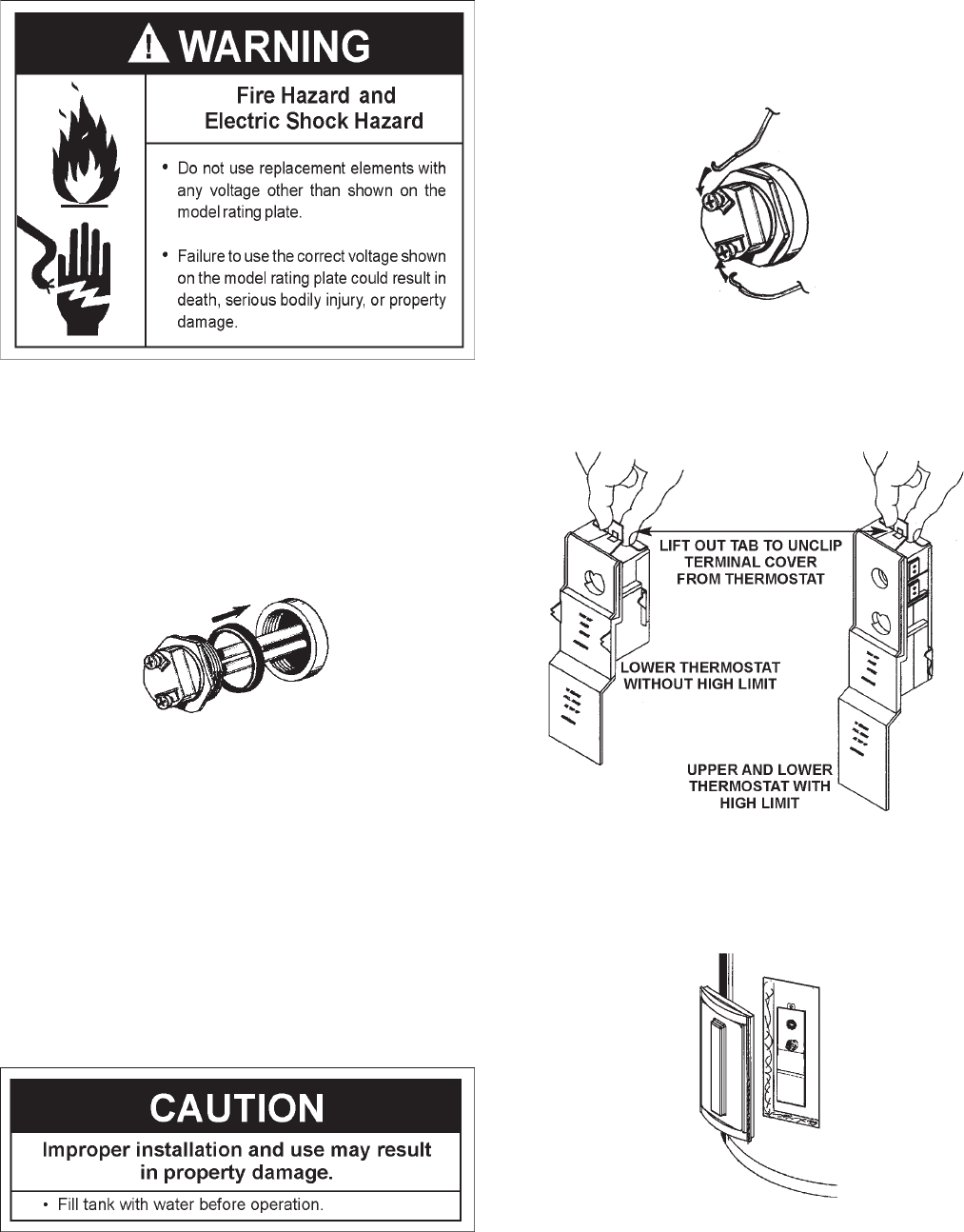 WARNING

Fire Hazard and Electric Shock Hazard

• Do not use replacement elements with any voltage other than shown on the model rating plate.

• Failure to use the correct voltage shown on the model rating plate could result in death, serious bodily injury, or property damage.

LIFT OUT TAB TO UNCLIP TERMINAL COVER FROM THERMOSTAT

LOWER THERMOSTAT WITHOUT HIGH LIMIT

UPPER AND LOWER THERMOSTAT WITH HIGH LIMIT

CAUTION

Improper installation and use may result in property damage.

• Fill tank with water before operation.