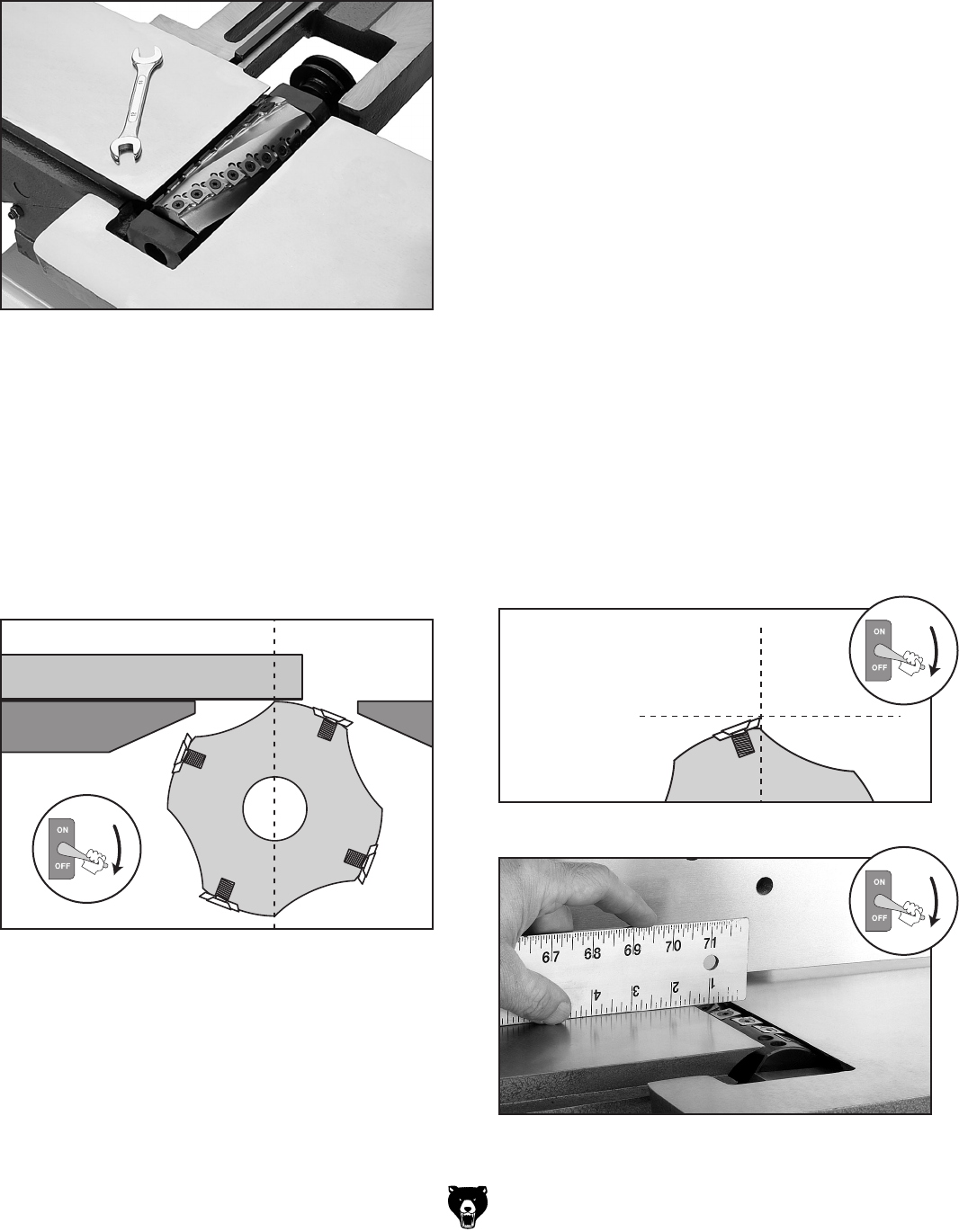 ON

OFF

ON

OFF

ON

OFF

67 68 69 70 71

4 3 2 1