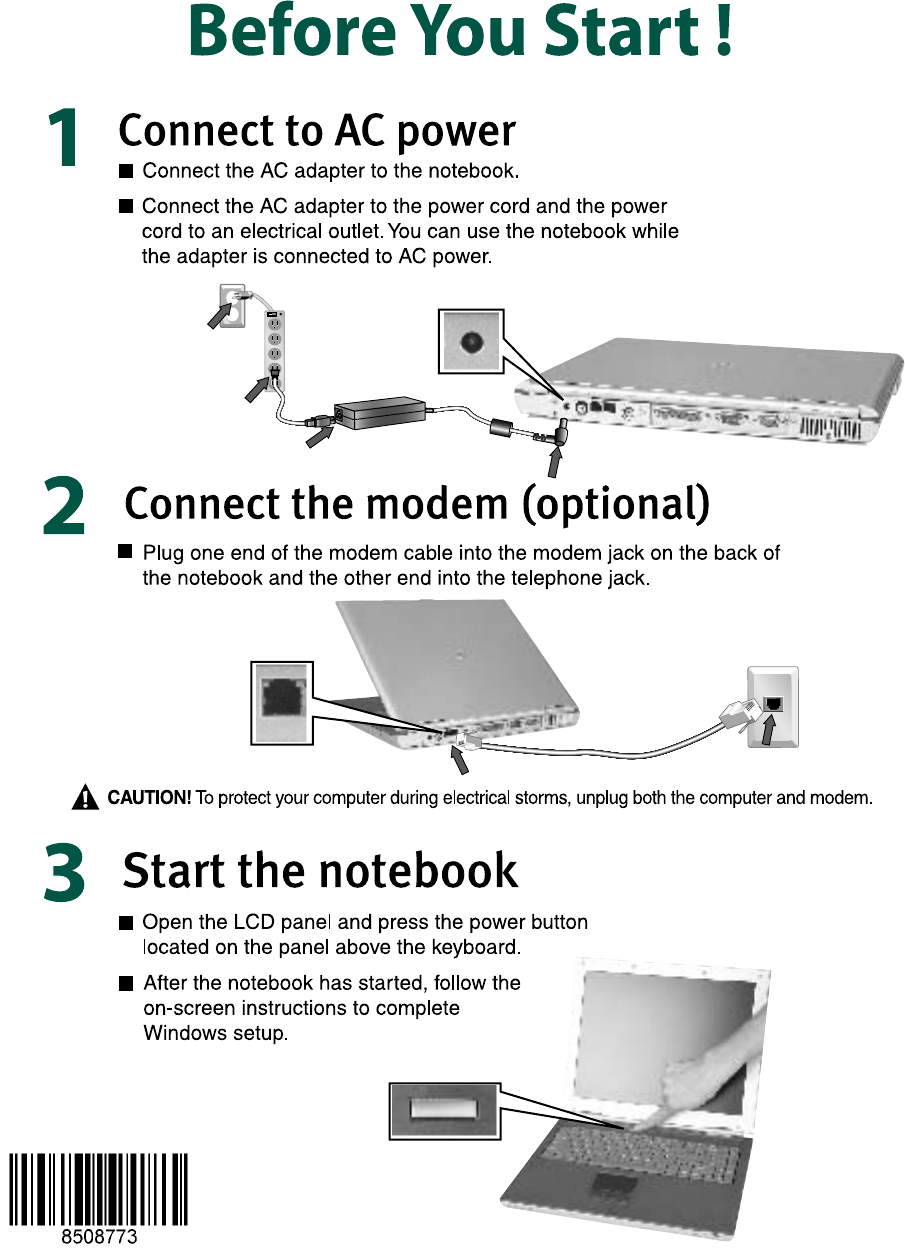 Before You Start !

1 Connect to AC power

■ Connect the AC adapter to the notebook.

■ Connect the AC adapter to the power cord and the power cord to an electrical outlet. You can use the notebook while the adapter is connected to AC power.

2 Connect the modem (optional)

■ Plug one end of the modem cable into the modem jack on the back of the notebook and the other end into the telephone jack.

CAUTION! To protect your computer during electrical storms, unplug both the computer and modem.

3 Start the notebook

■ Open the LCD panel and press the power button located on the panel above the keyboard.

■ After the notebook has started, follow the on-screen instructions to complete Windows setup.

8508773