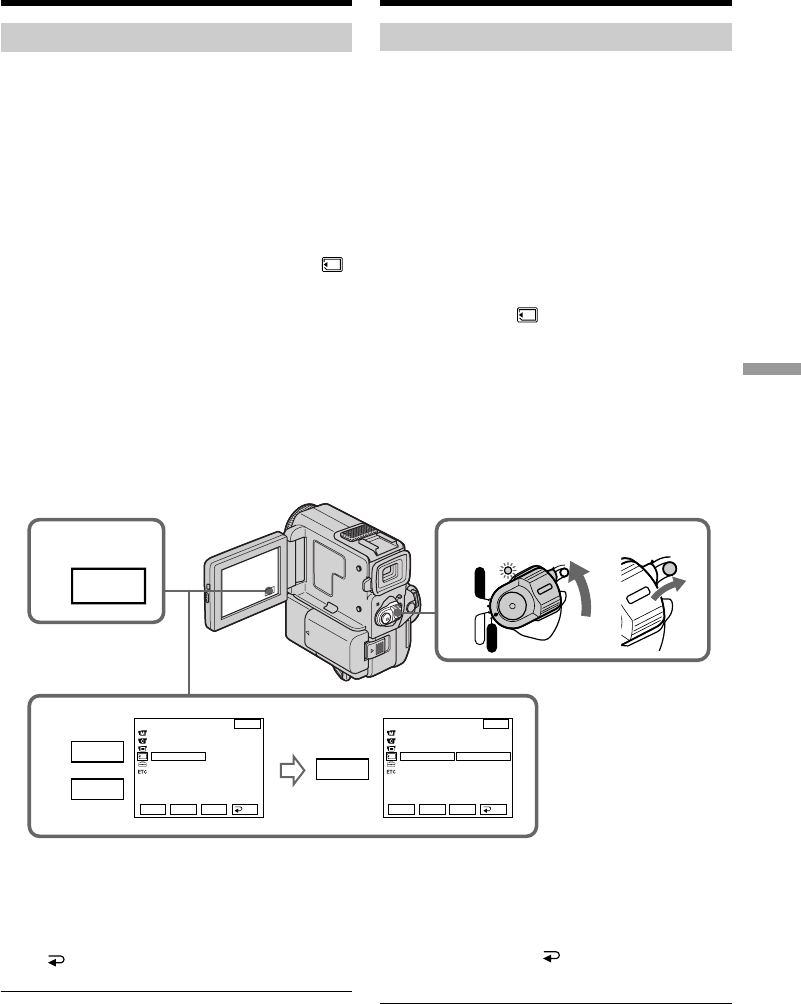 ETC

ETC