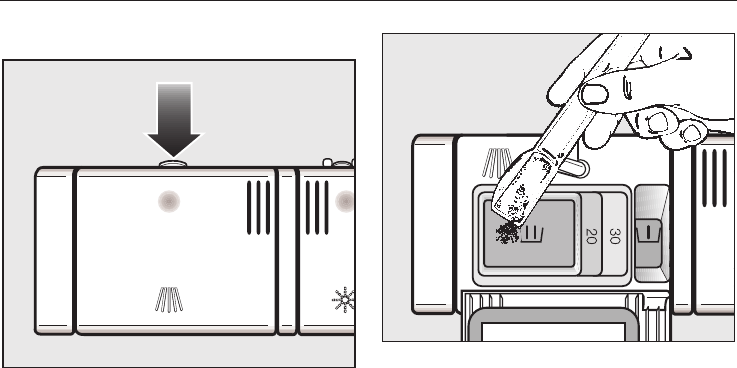 20
30