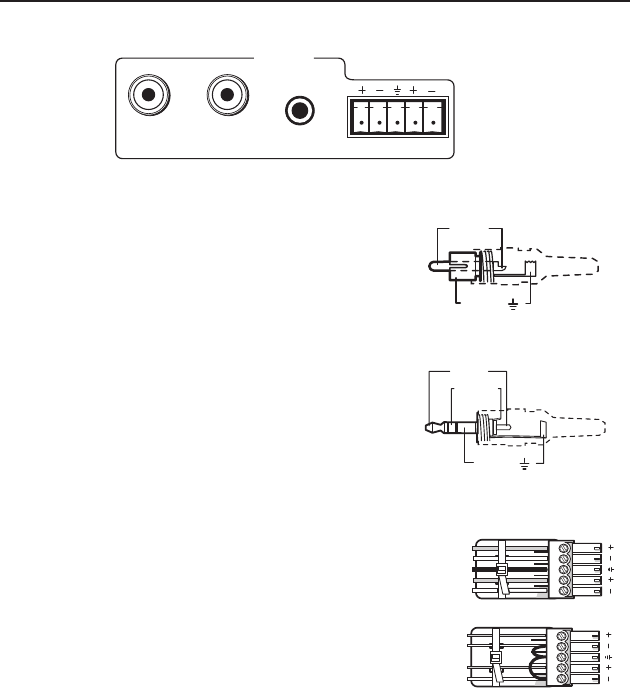 + − ⏚ + −

⏚

⏚

+
−
⏚
+
−

+
−
⏚
+
−