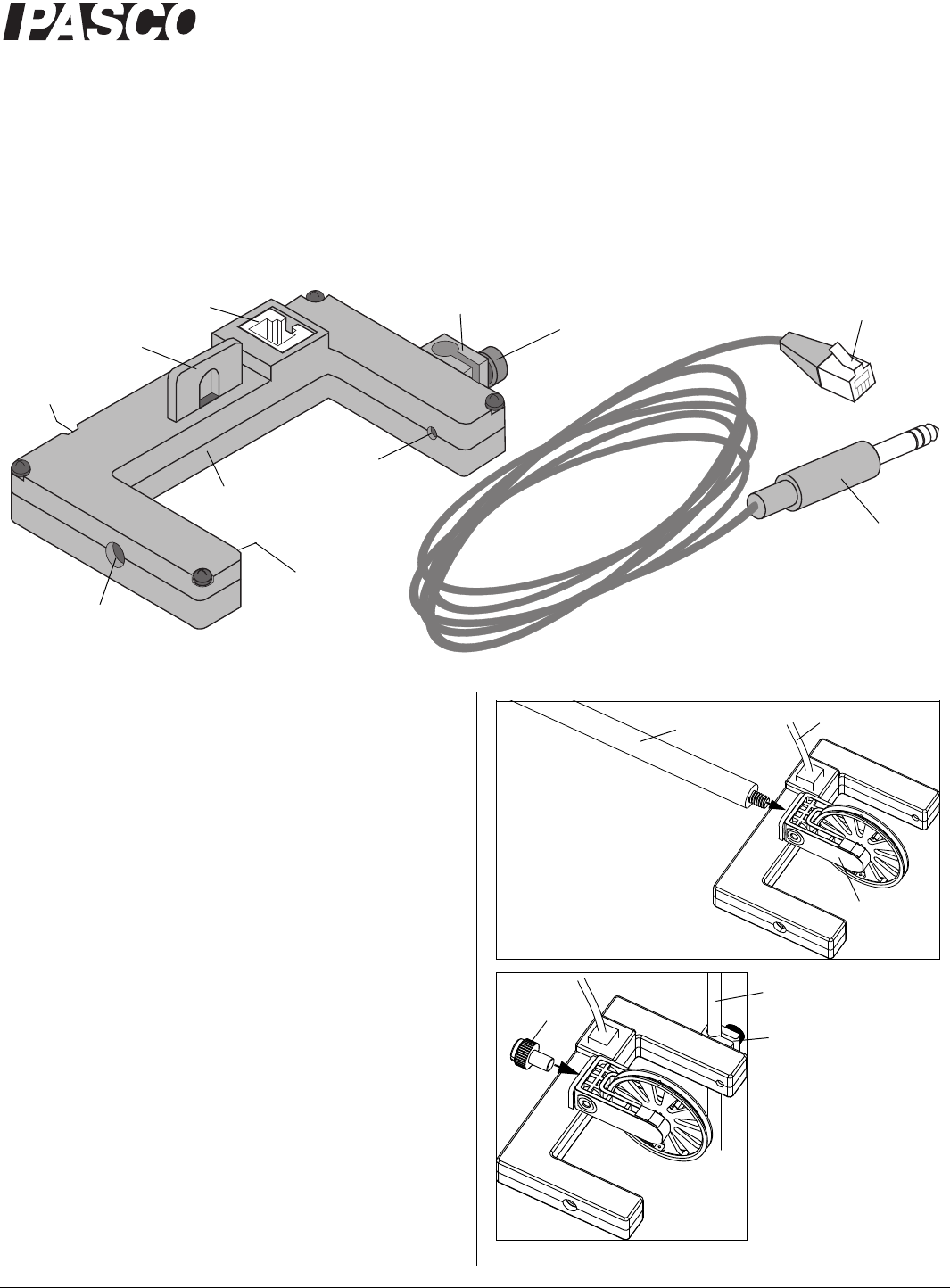 PASCO