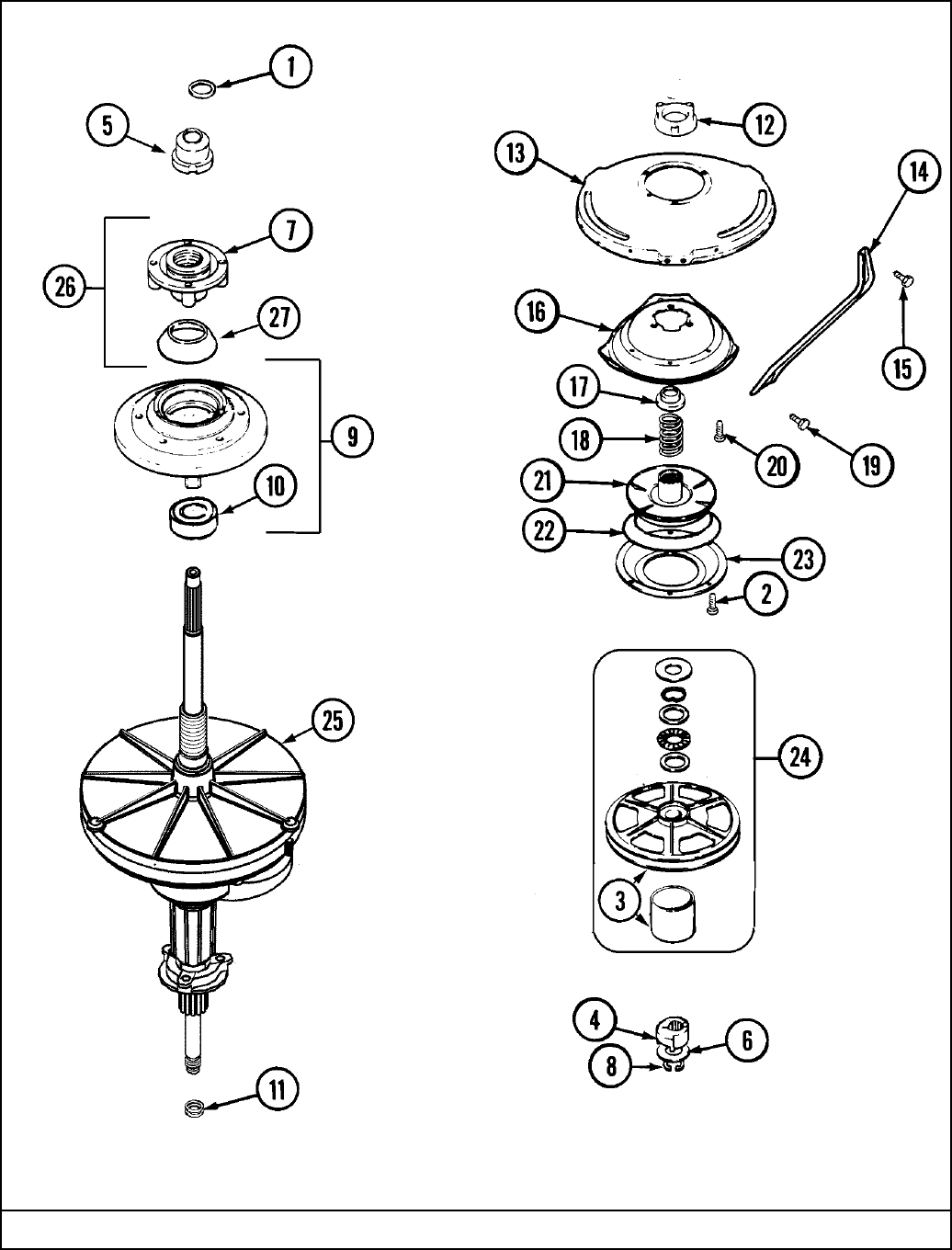 1
5
7
26
27
9
10
25
11
12
13
14
15
16
17
18
20
19
21
22
23
2
24
3
4
6
8