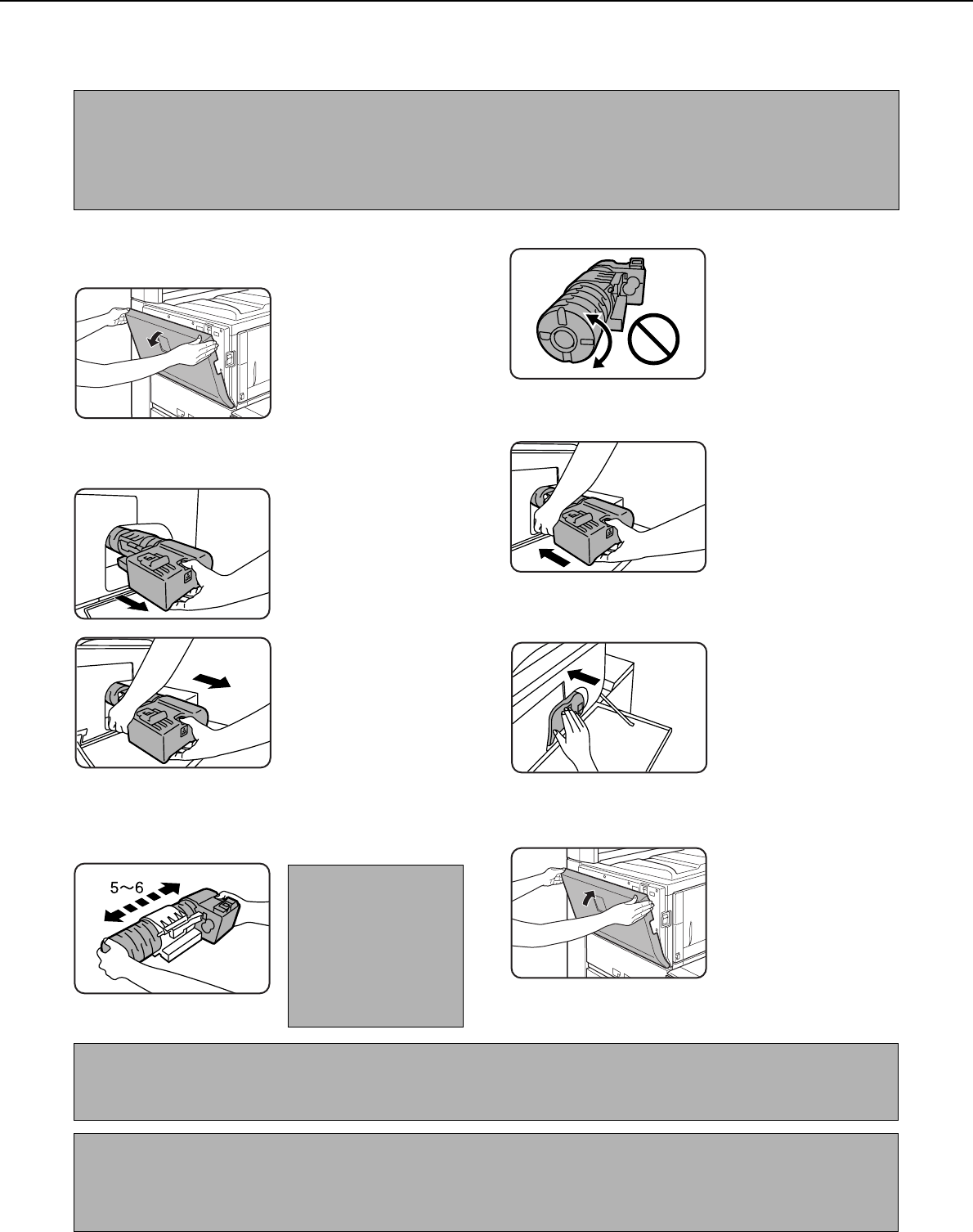 5~6