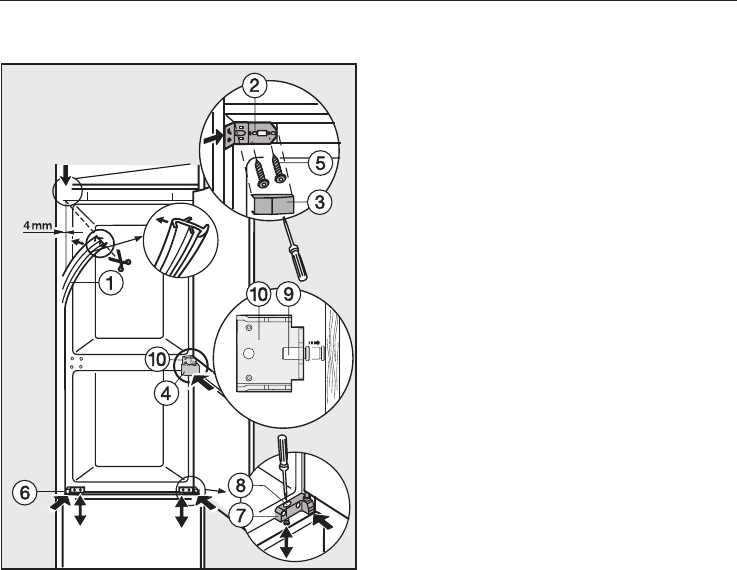 2
5
3
4 mm
1
10
9
10
4
6
8
7