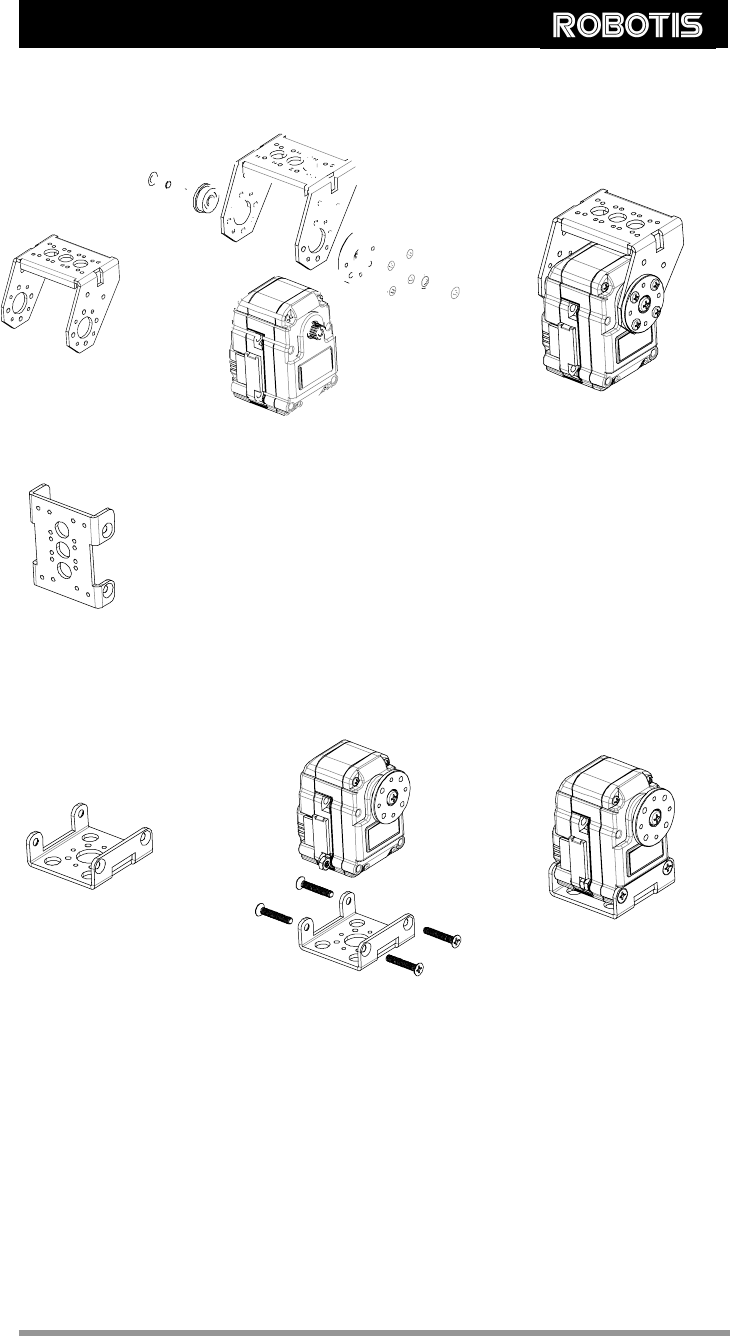 ROBOTIS