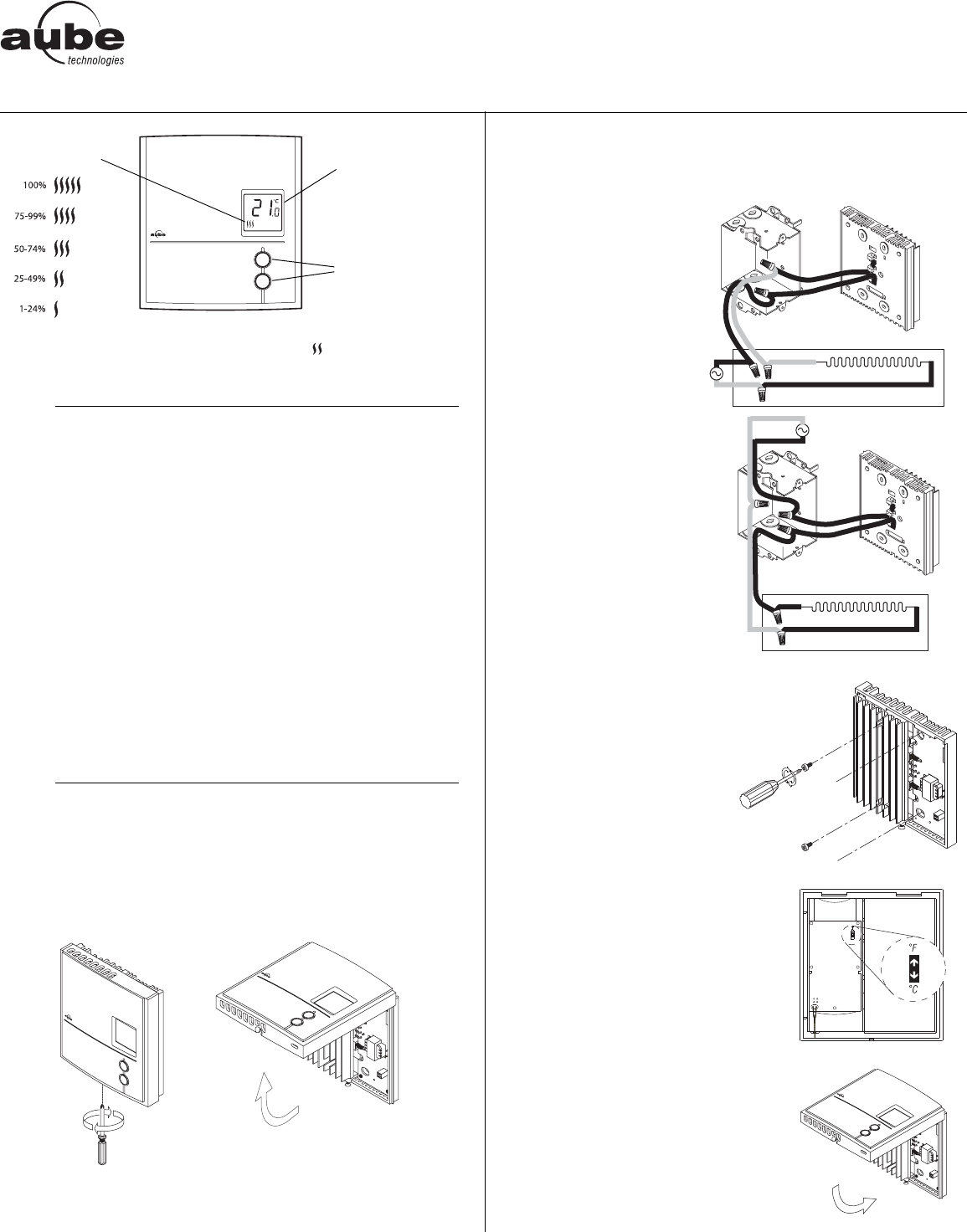 aube
technologies

100%

75-99%

50-74%

25-49%

1-24%

21.0

°C

aube

°F

°C