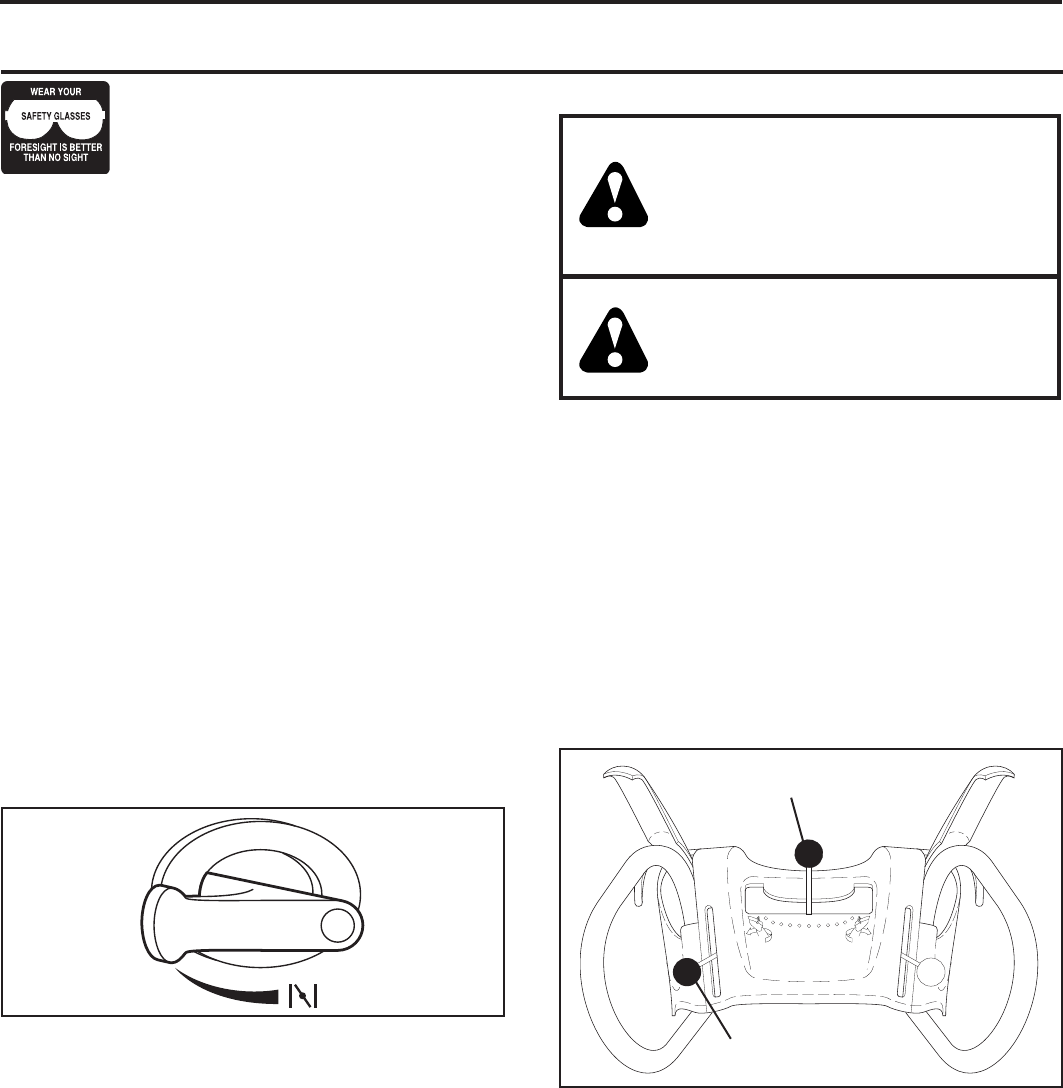 WEAR YOUR
SAFETY GLASSES
FORESIGHT IS BETTER THAN NO SIGHT