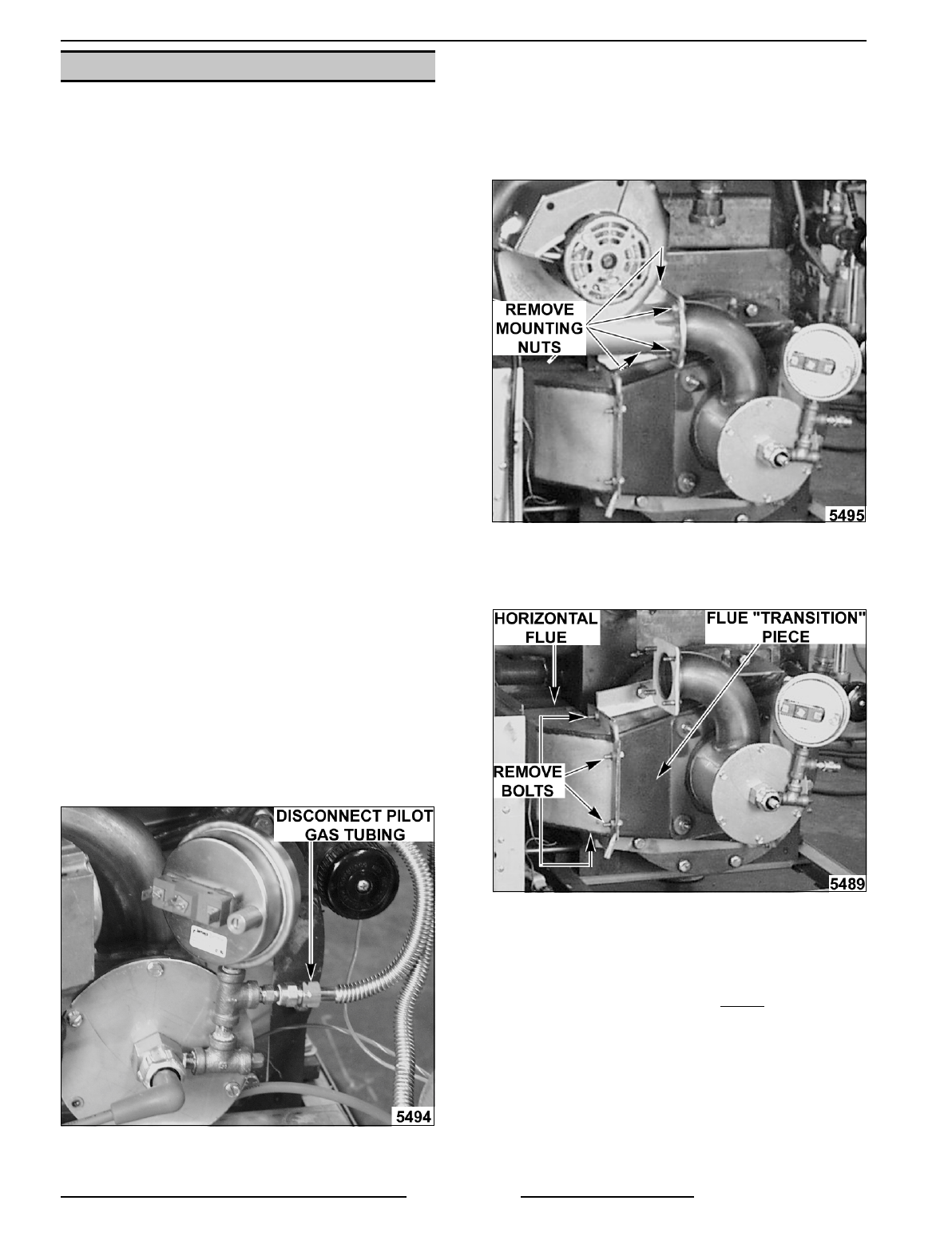 DISCONNECT PILOT GAS TUBING

5494

REMOVE MOUNTING NUTS

5495

HORIZONTAL FLUE

FLUE "TRANSITION" PIECE

REMOVE BOLTS

5489