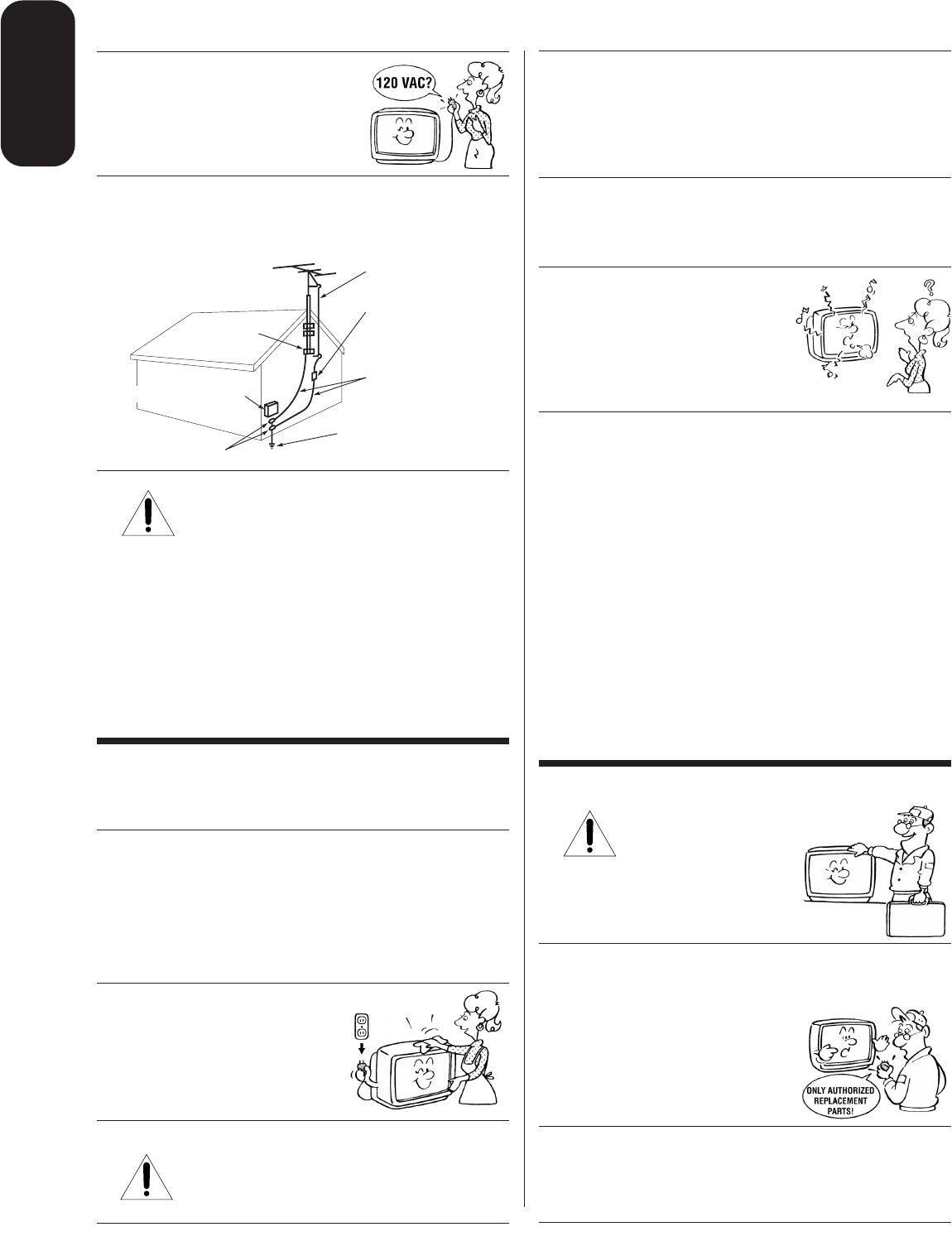 120 VAC?

ONLY AUTHORIZED REPLACEMENT PARTS!