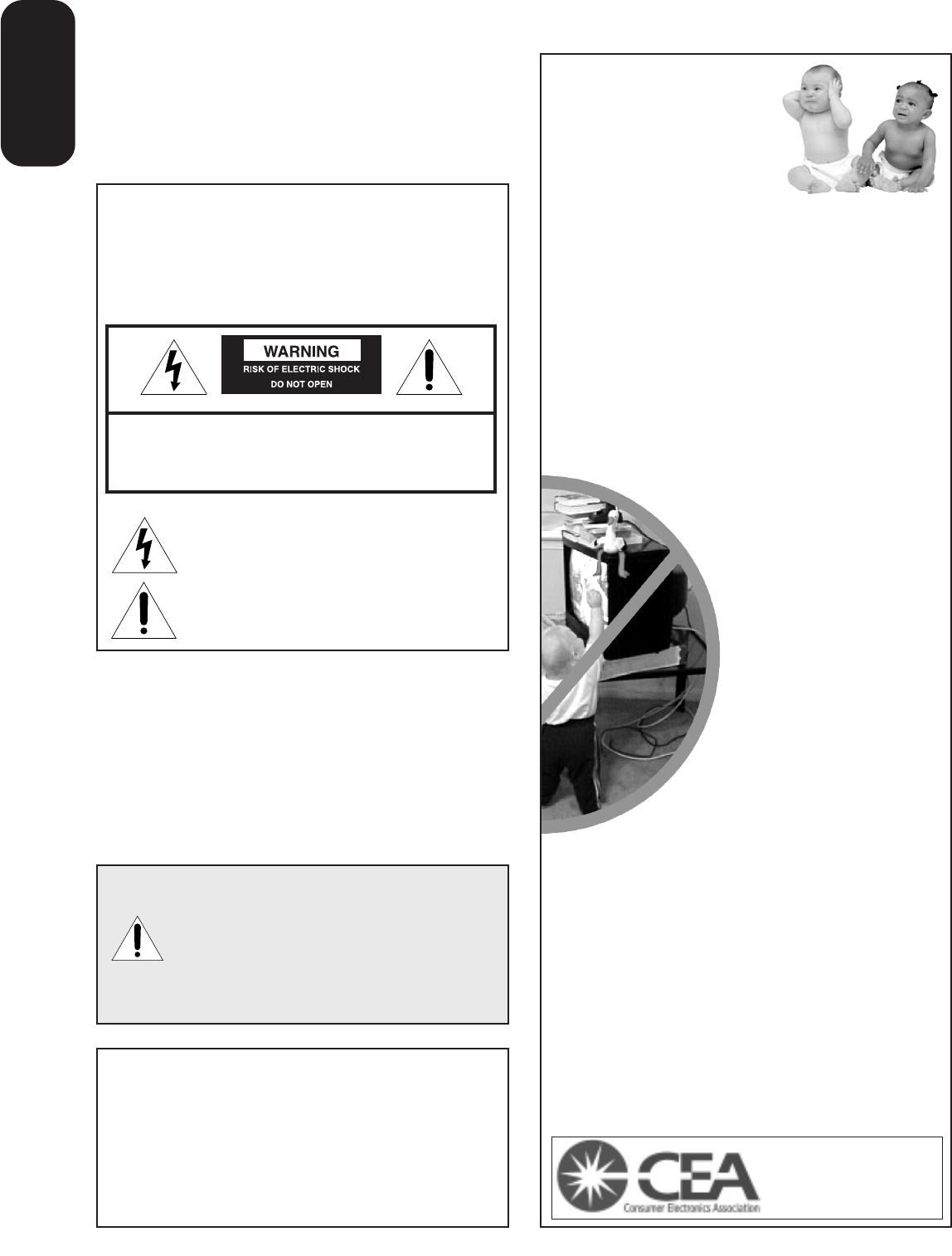 WARNING
RISK OF ELECTRIC SHOCK
DO NOT OPEN

CEA
Consumer Electronics Association