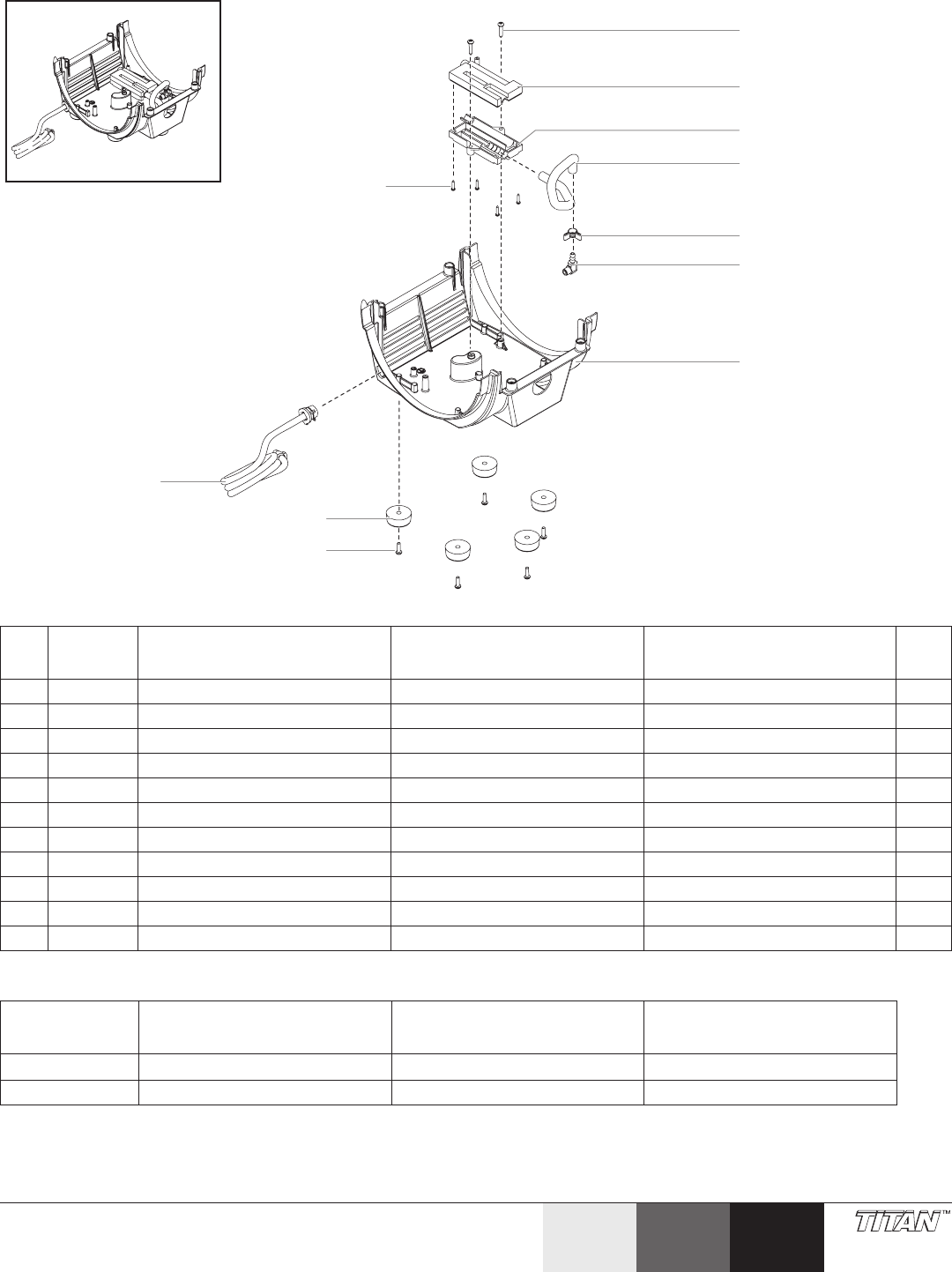 TITAN™