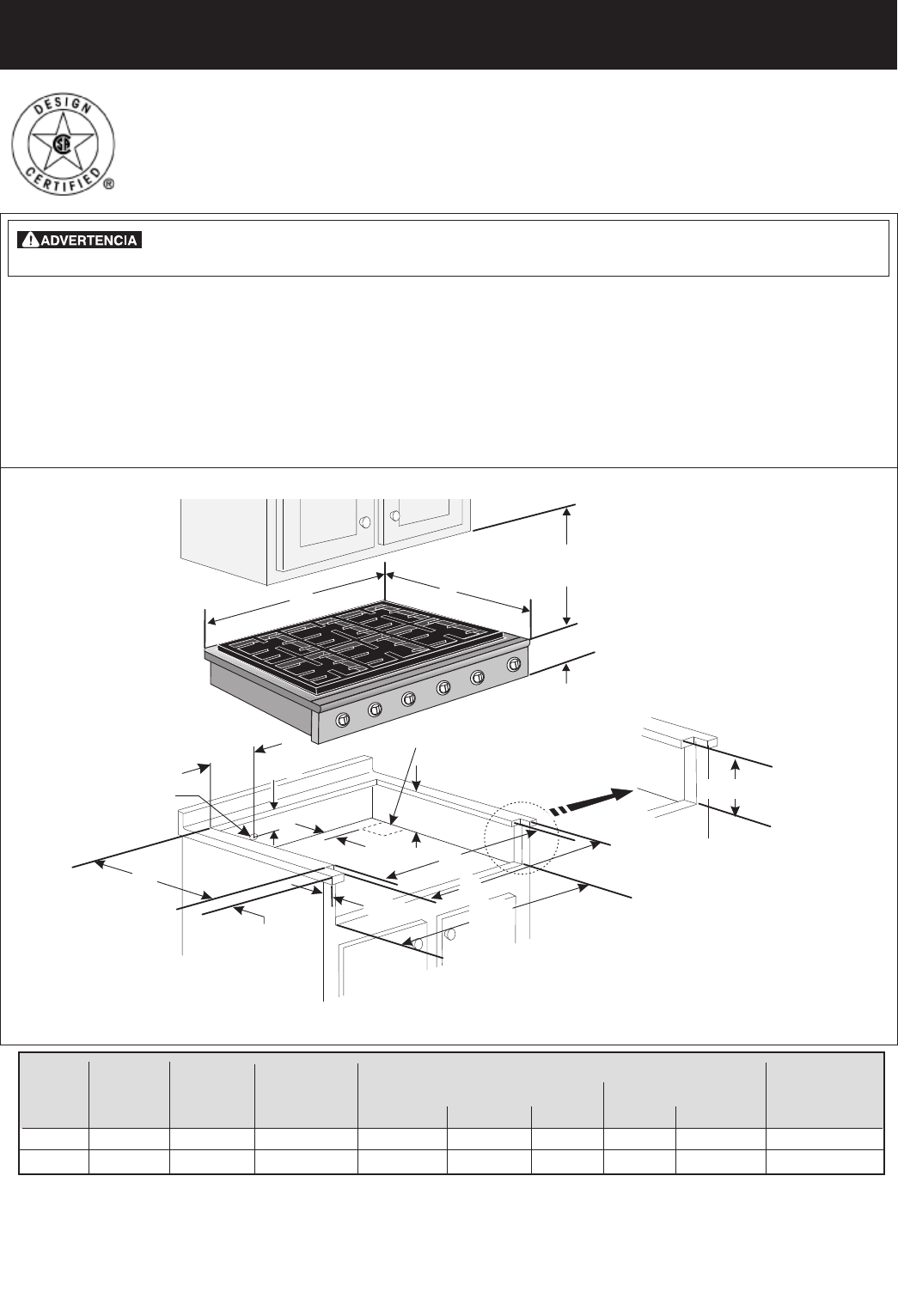 DESIGN CERTIFIED ®

ADVERTENCIA